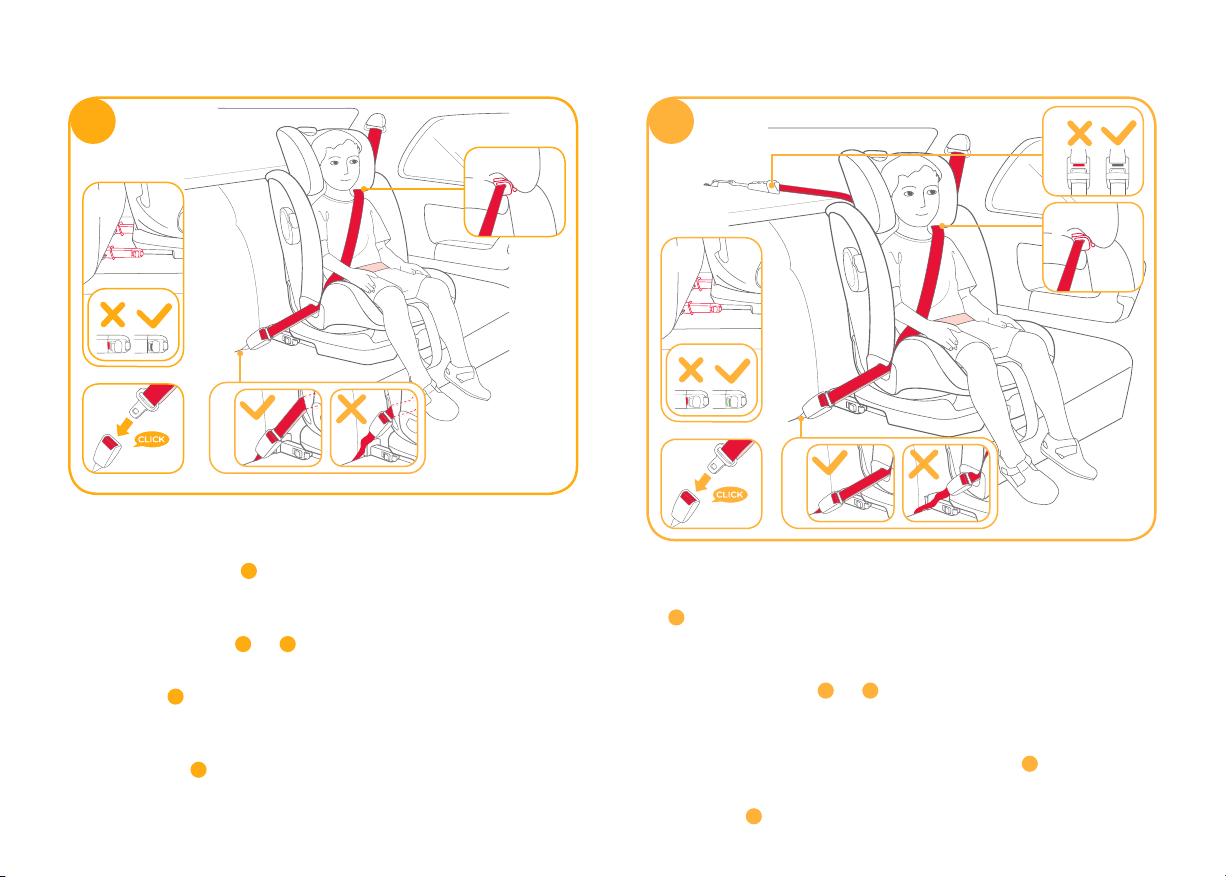 CLICK

CLICK