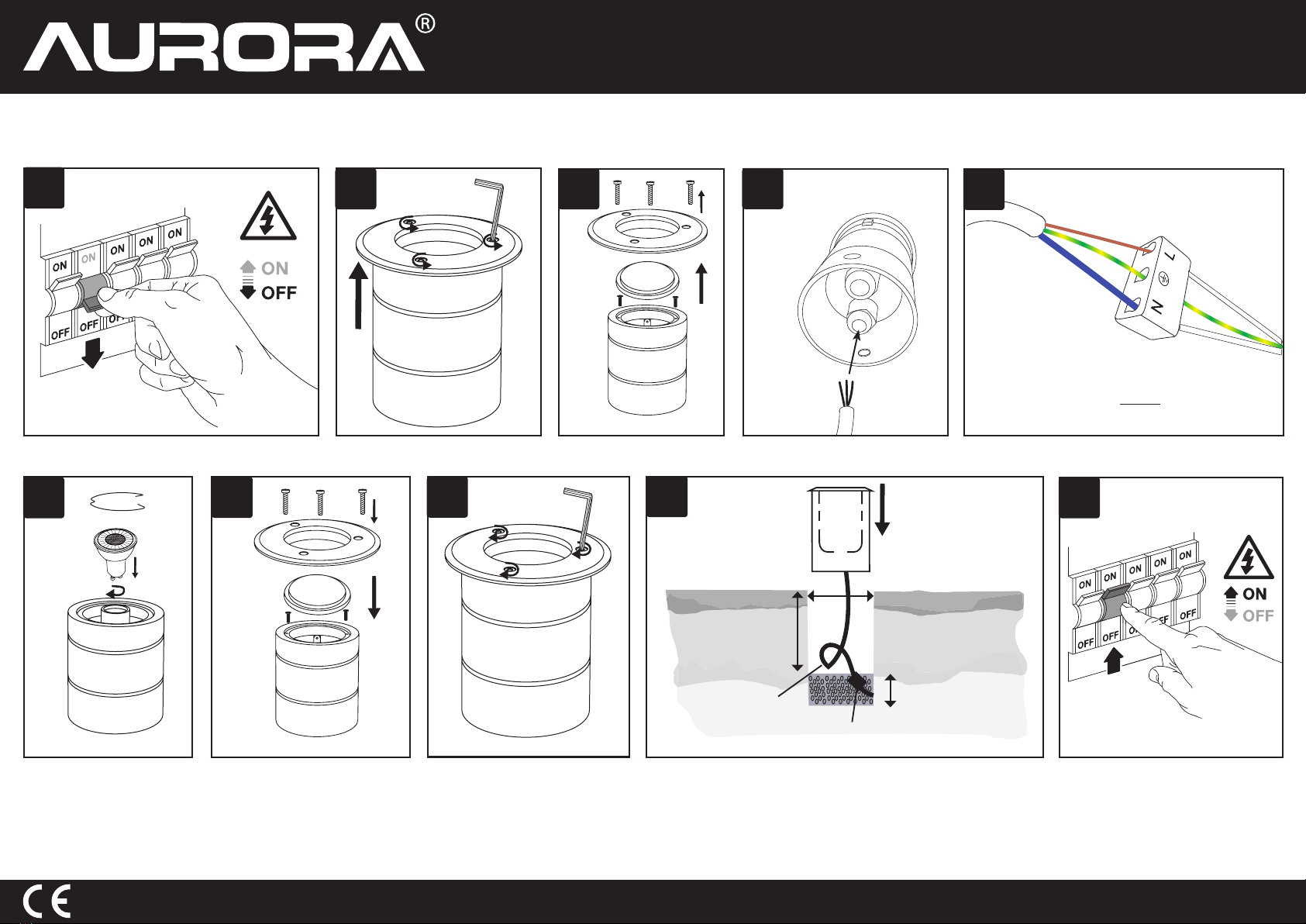 AURORA®

ON
ON
ON
ON
ON
OFF
OFF
OFF
ON
OFF

L
N

ON
ON
ON
ON
ON
OFF
OFF
OFF
OFF
OFF
ON
OFF

CE