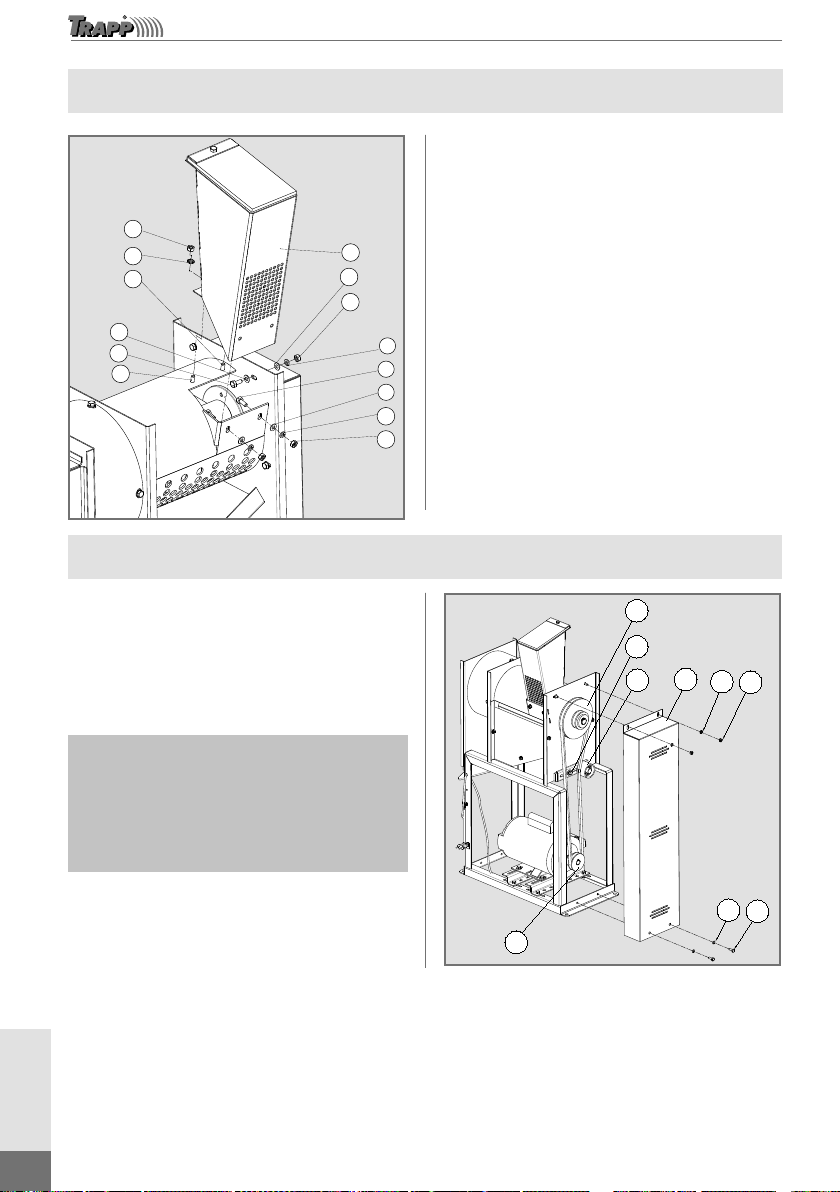 TRAPP