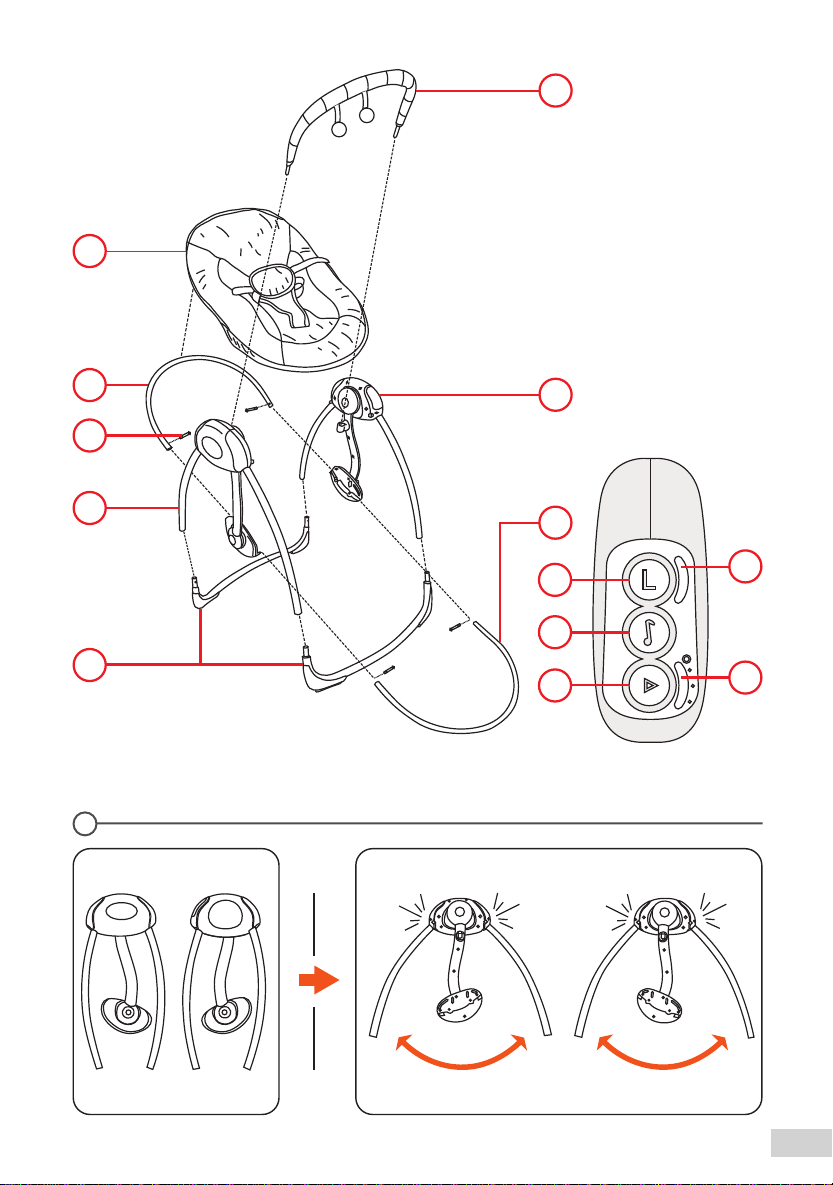 L