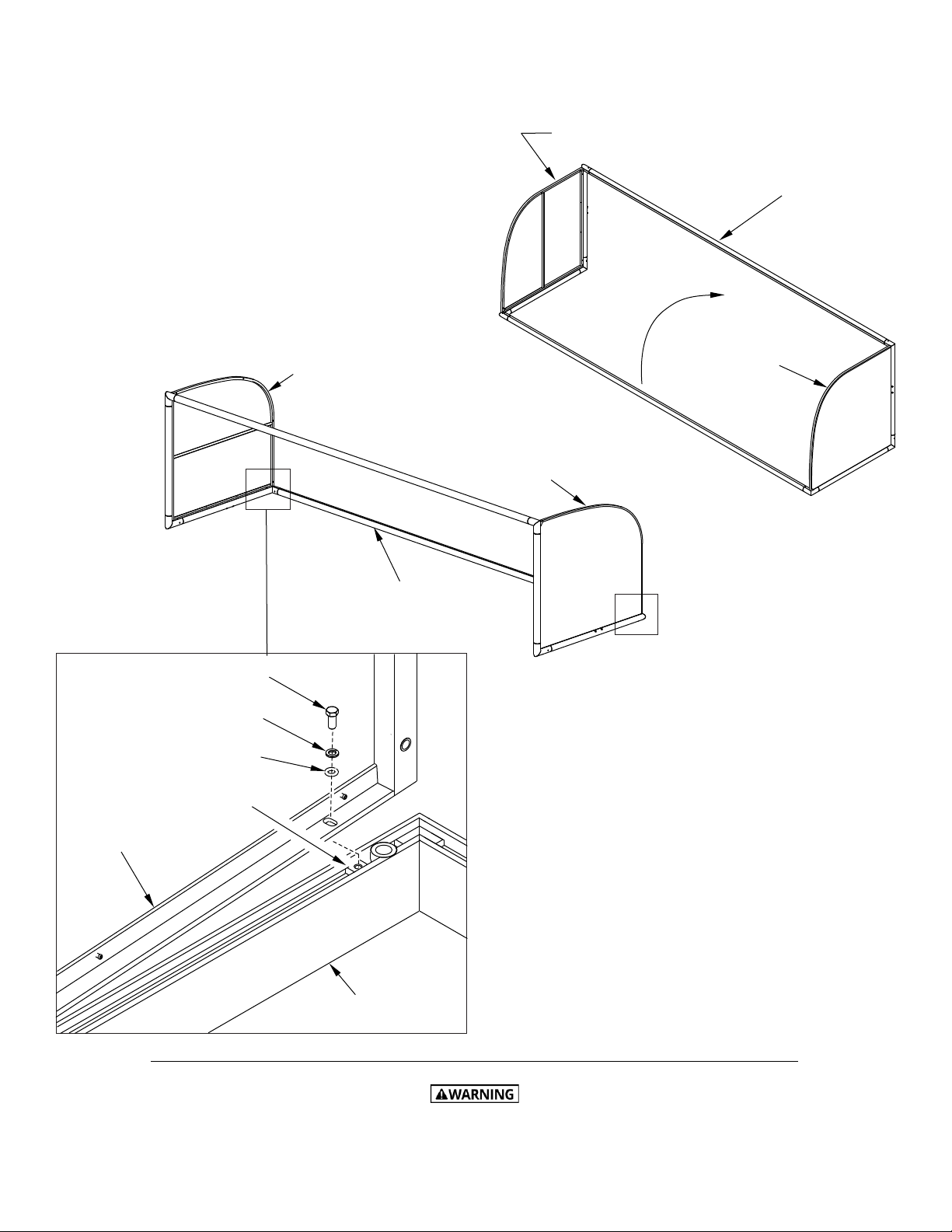 WARNING