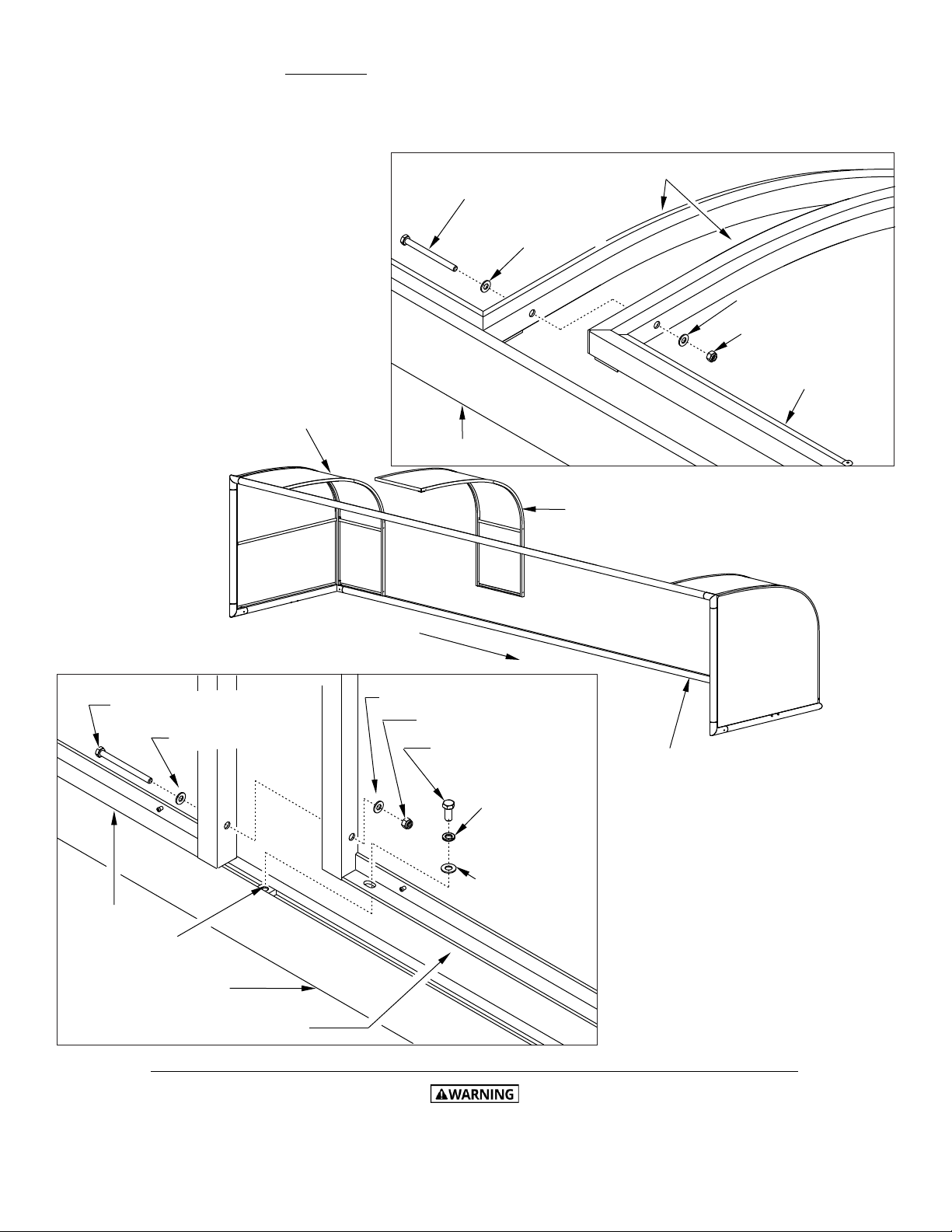 WARNING