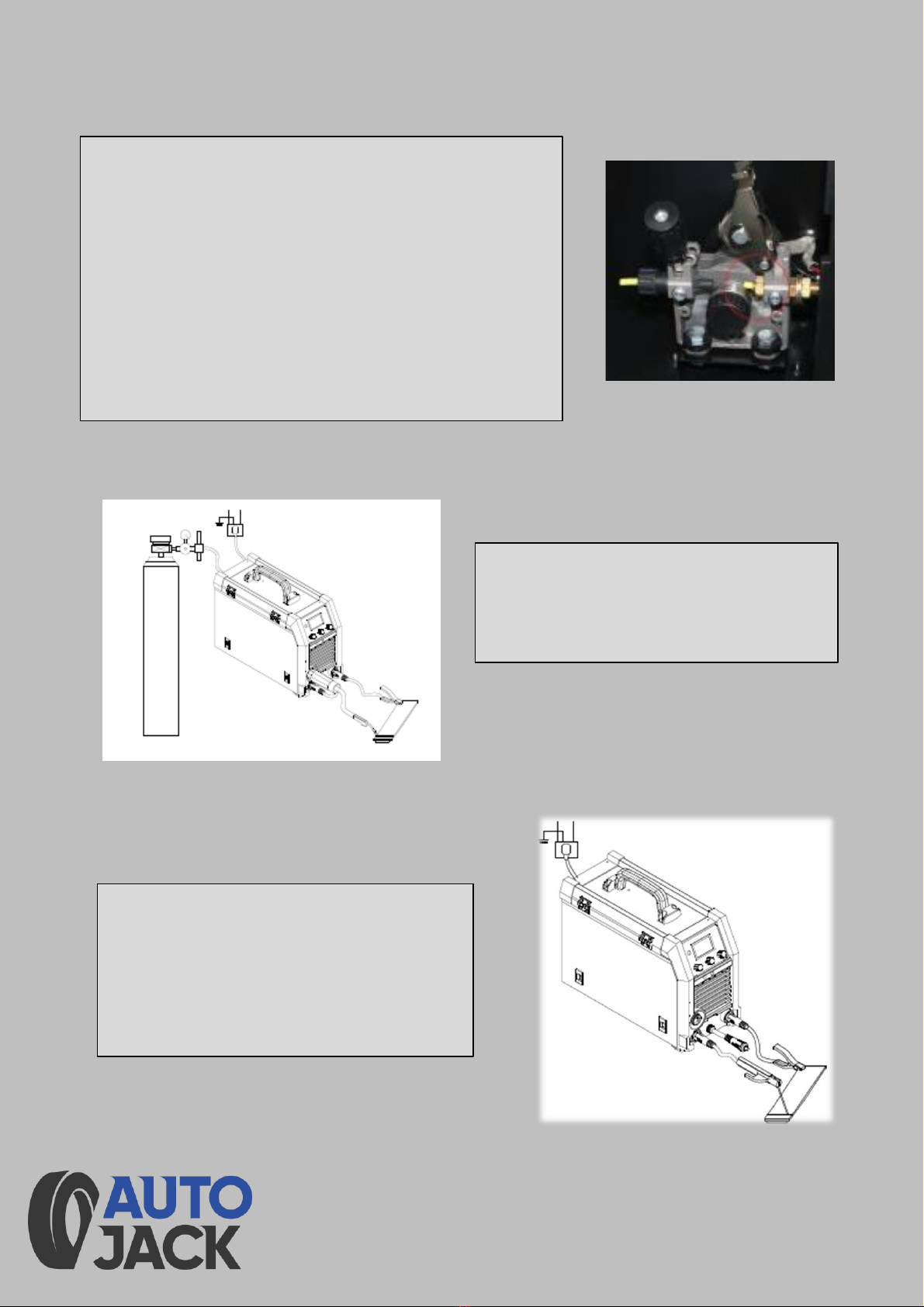 AUTO JACK