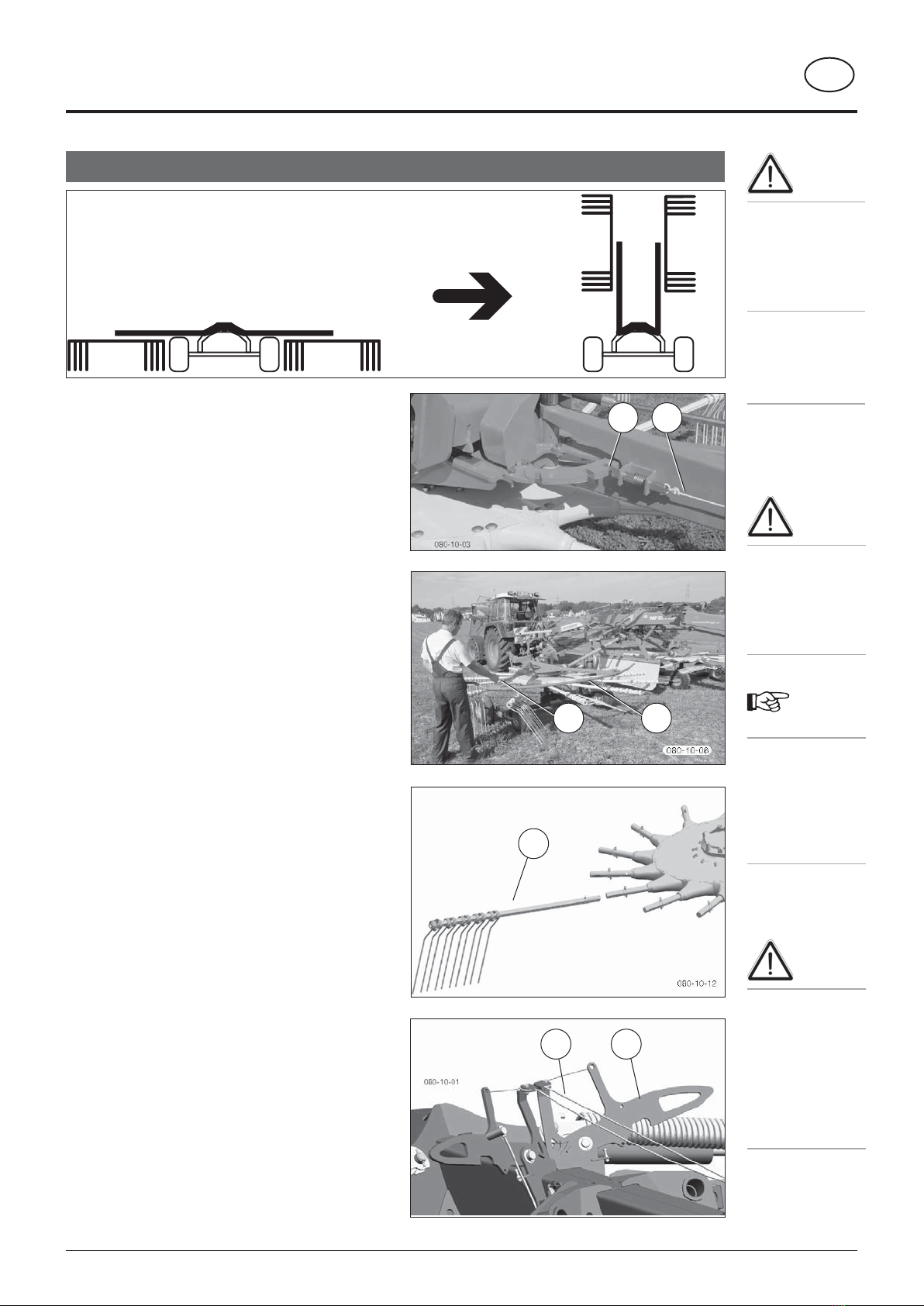 080-10-03

080-10-06

080-10-12

080-10-01