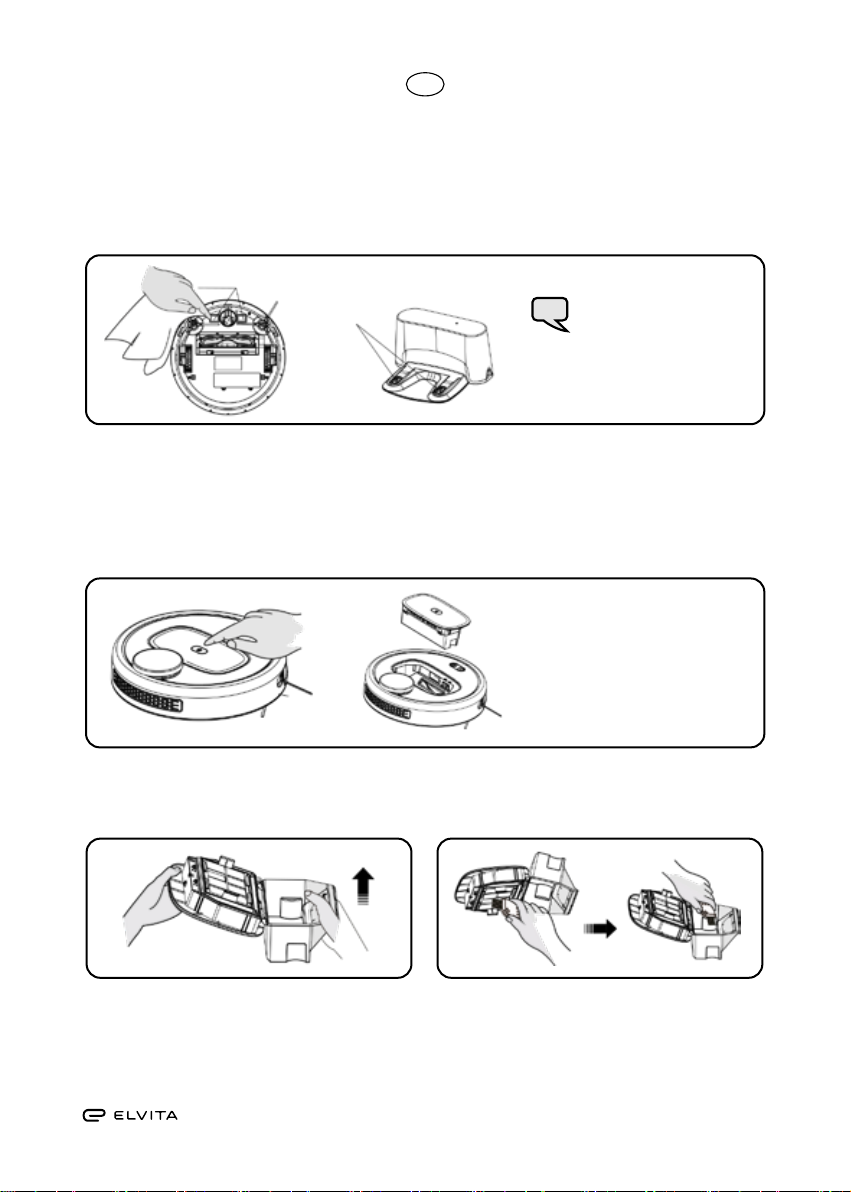 ELVITA