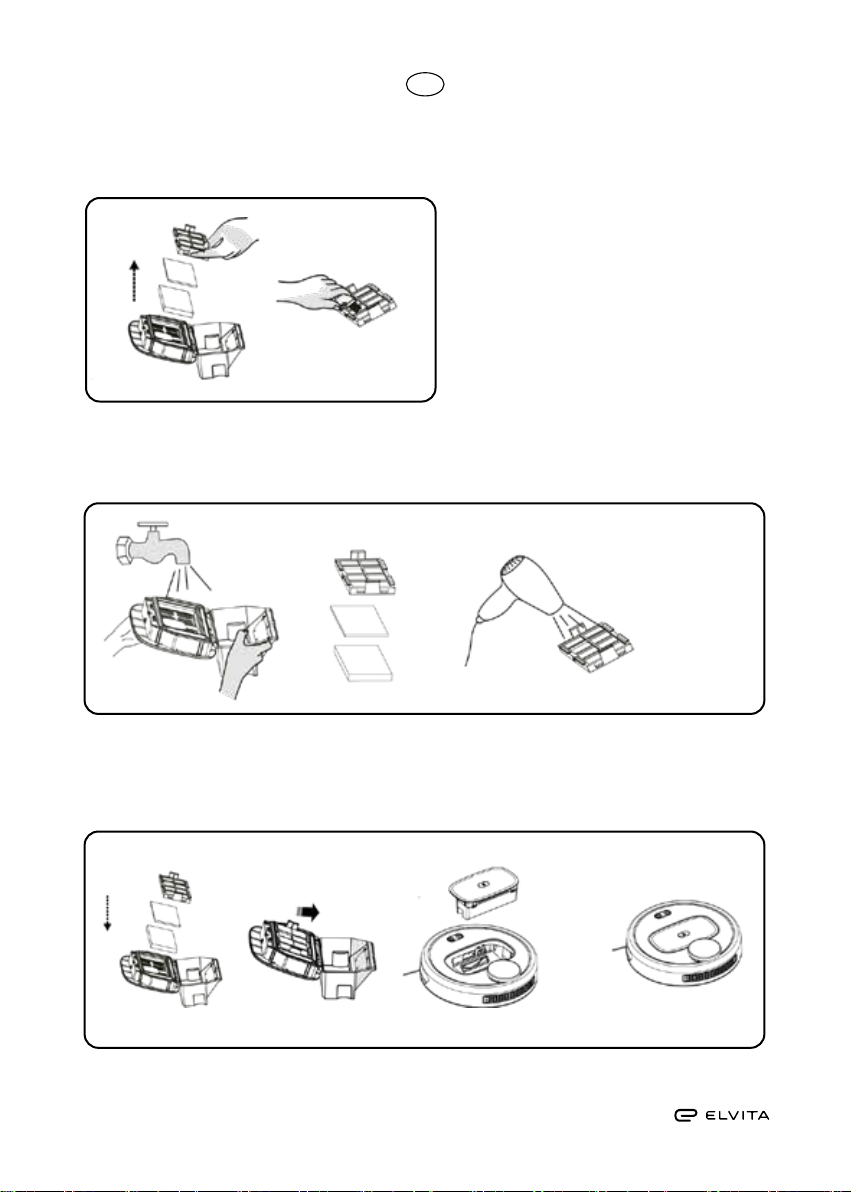 ELVITA