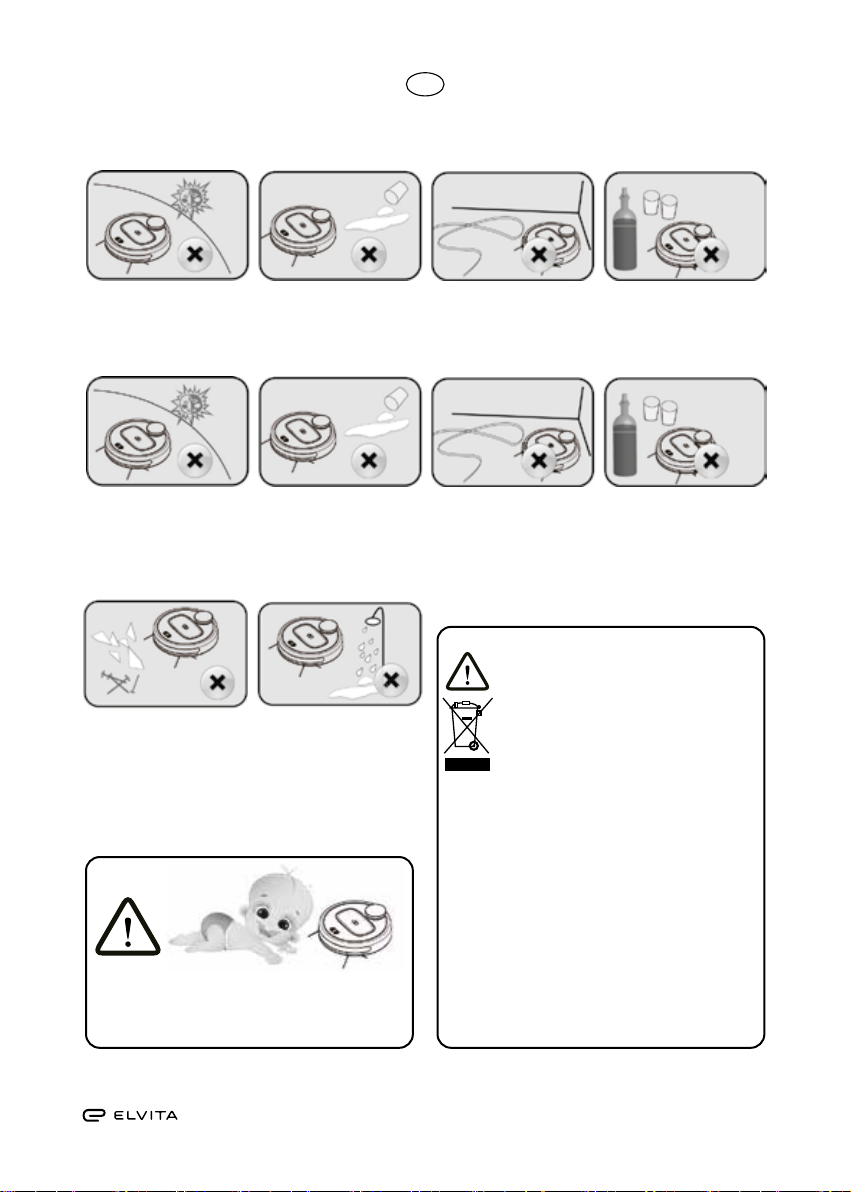 ELVITA