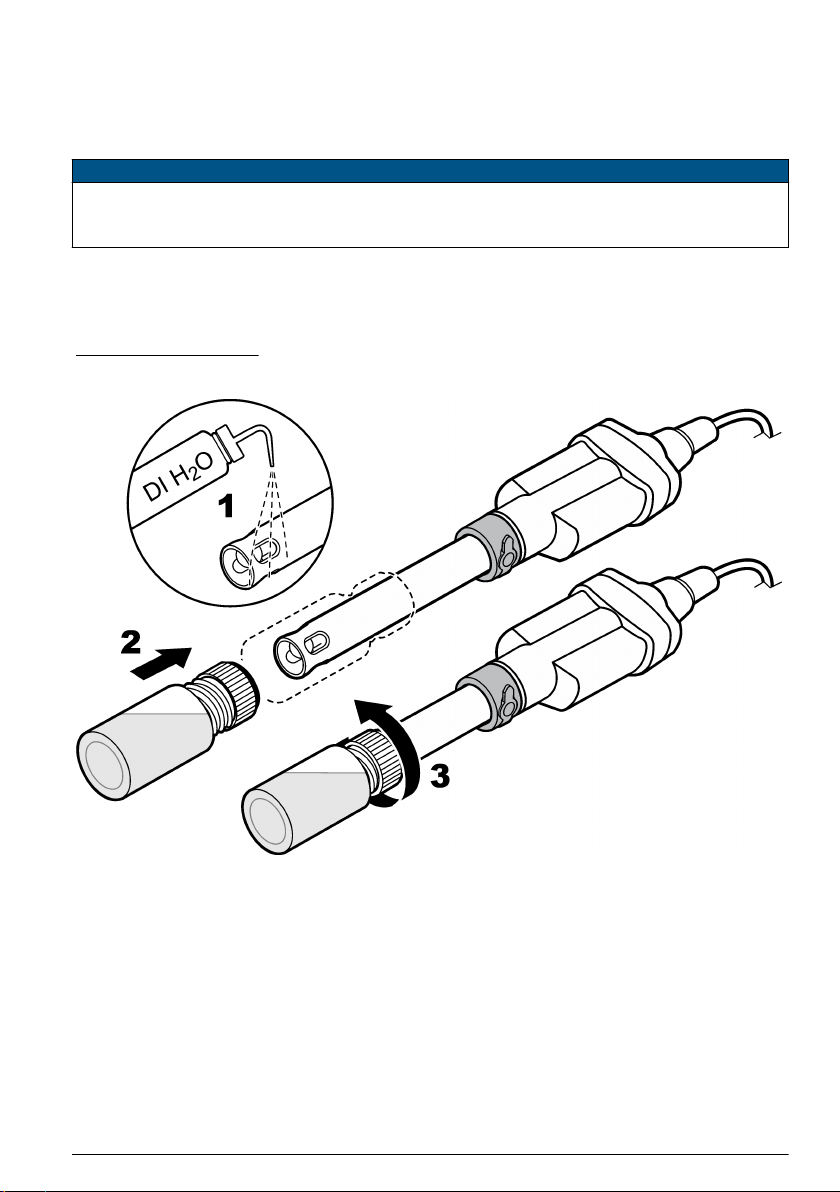 DI $H_2O$

1

2

3