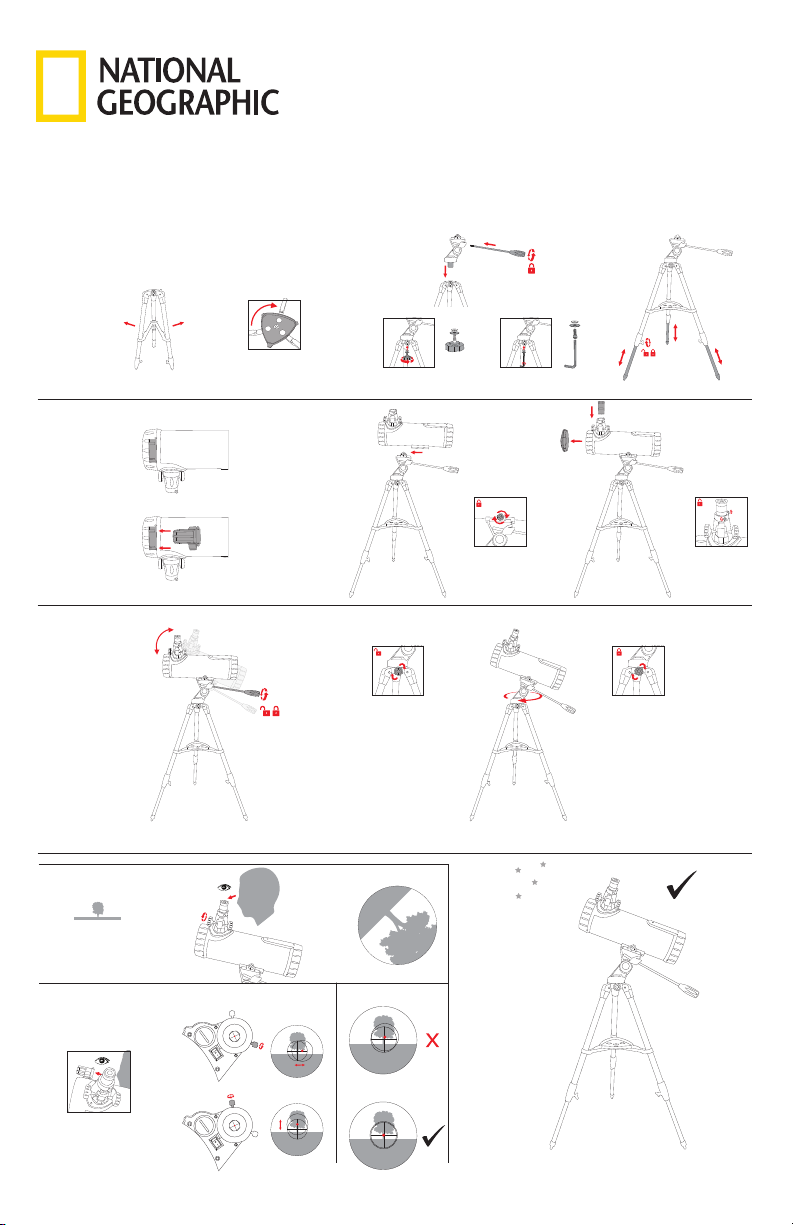 NATIONAL
GEOGRAPHIC