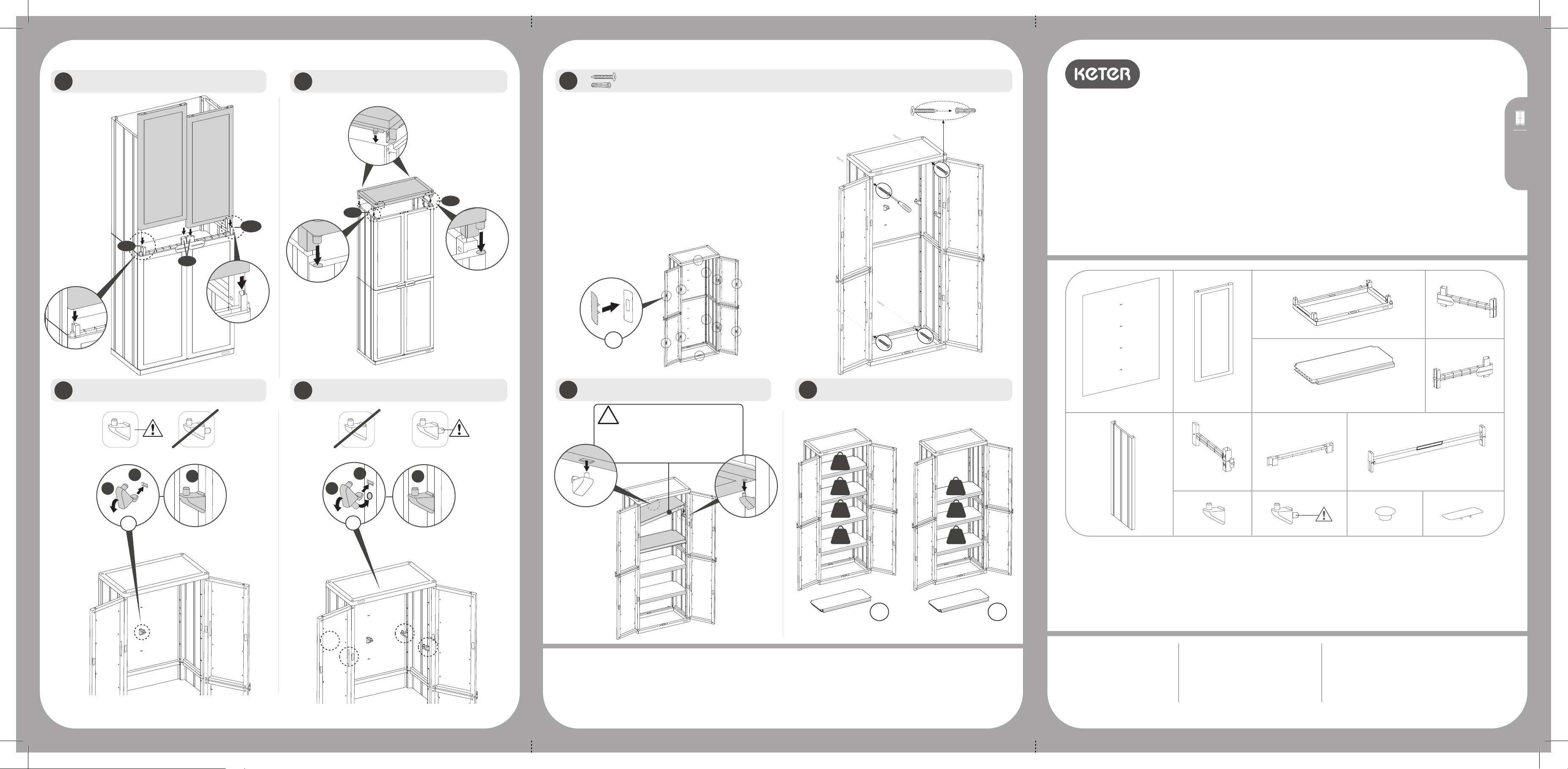 KETER