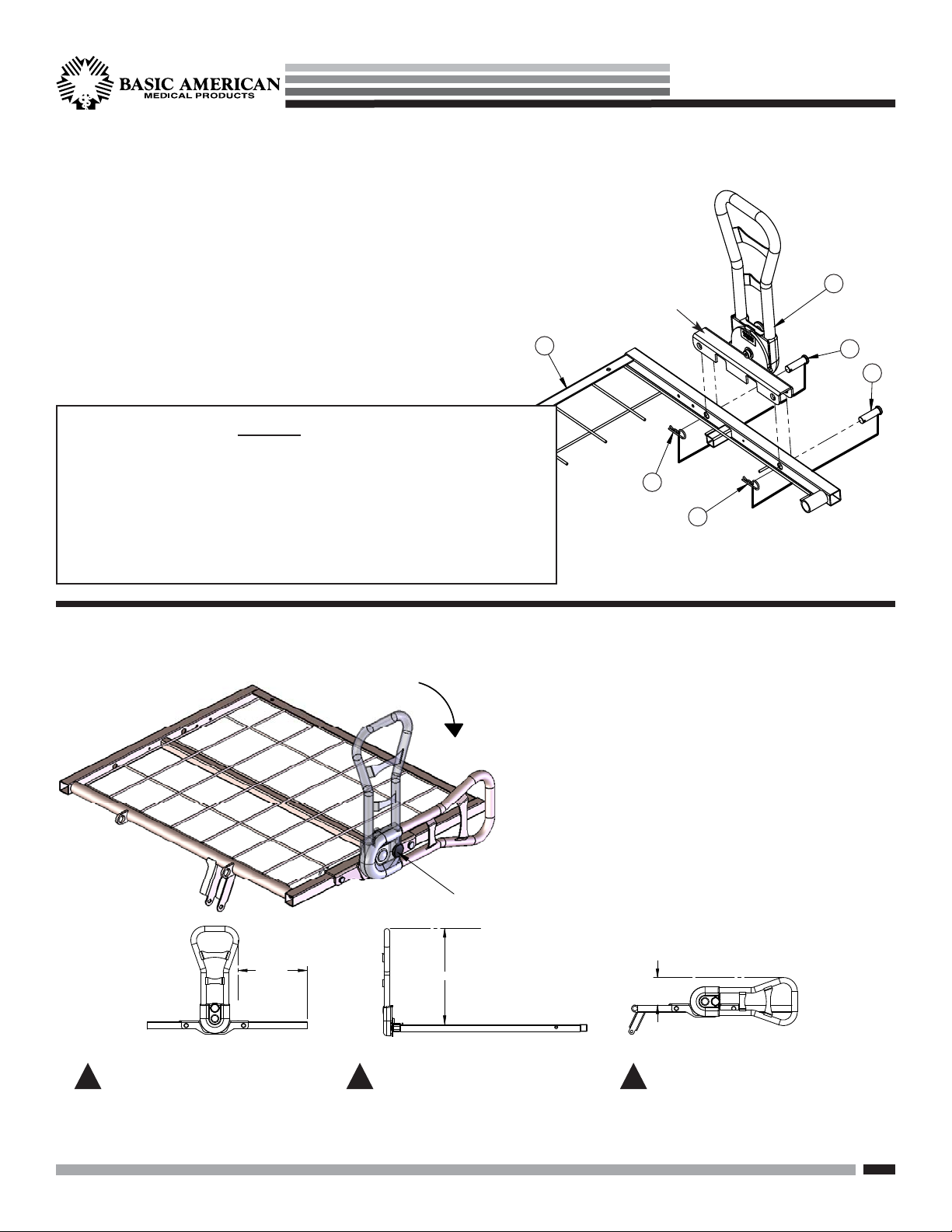 BASIC AMERICAN
MEDICAL PRODUCTS