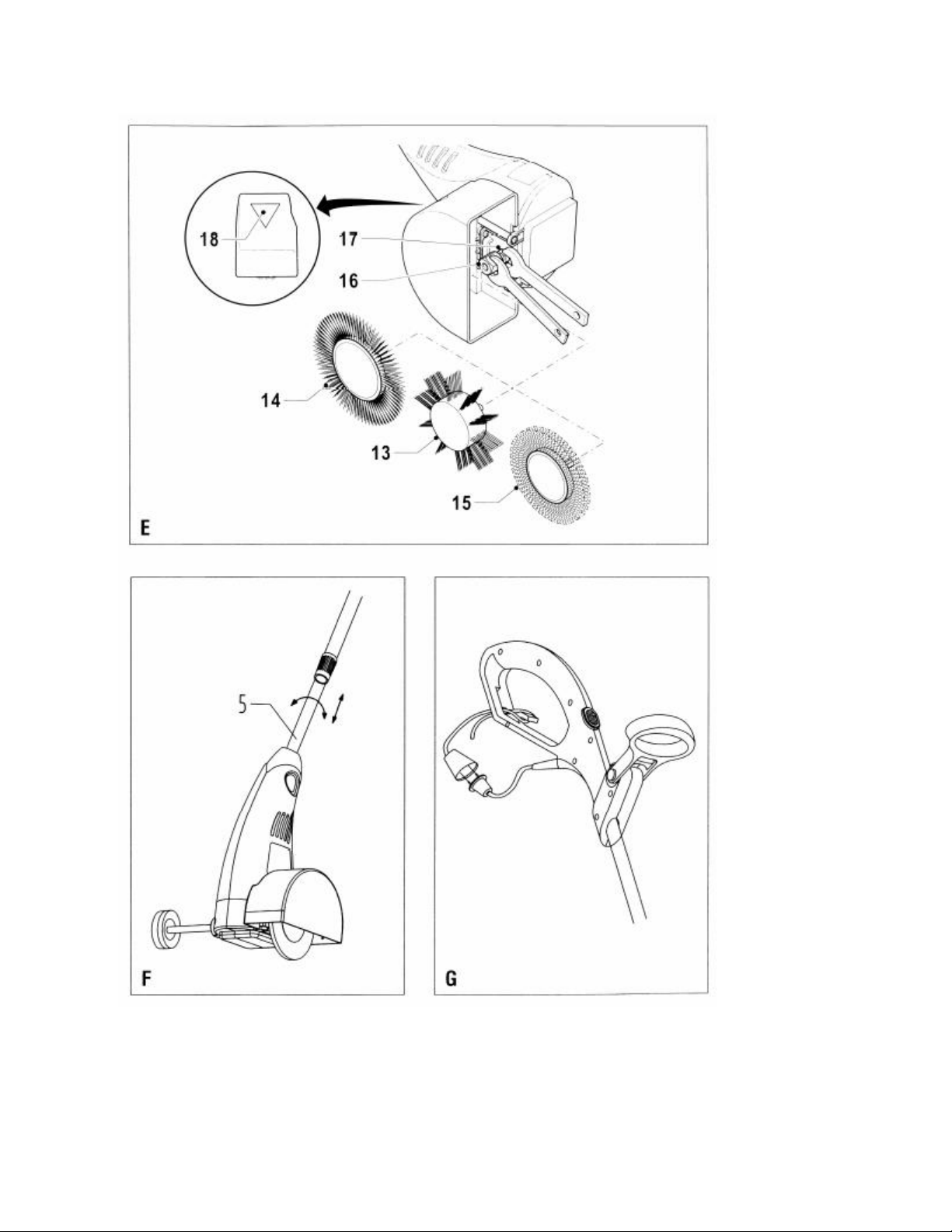 18

17

16

14

13

15

E

5

F

G