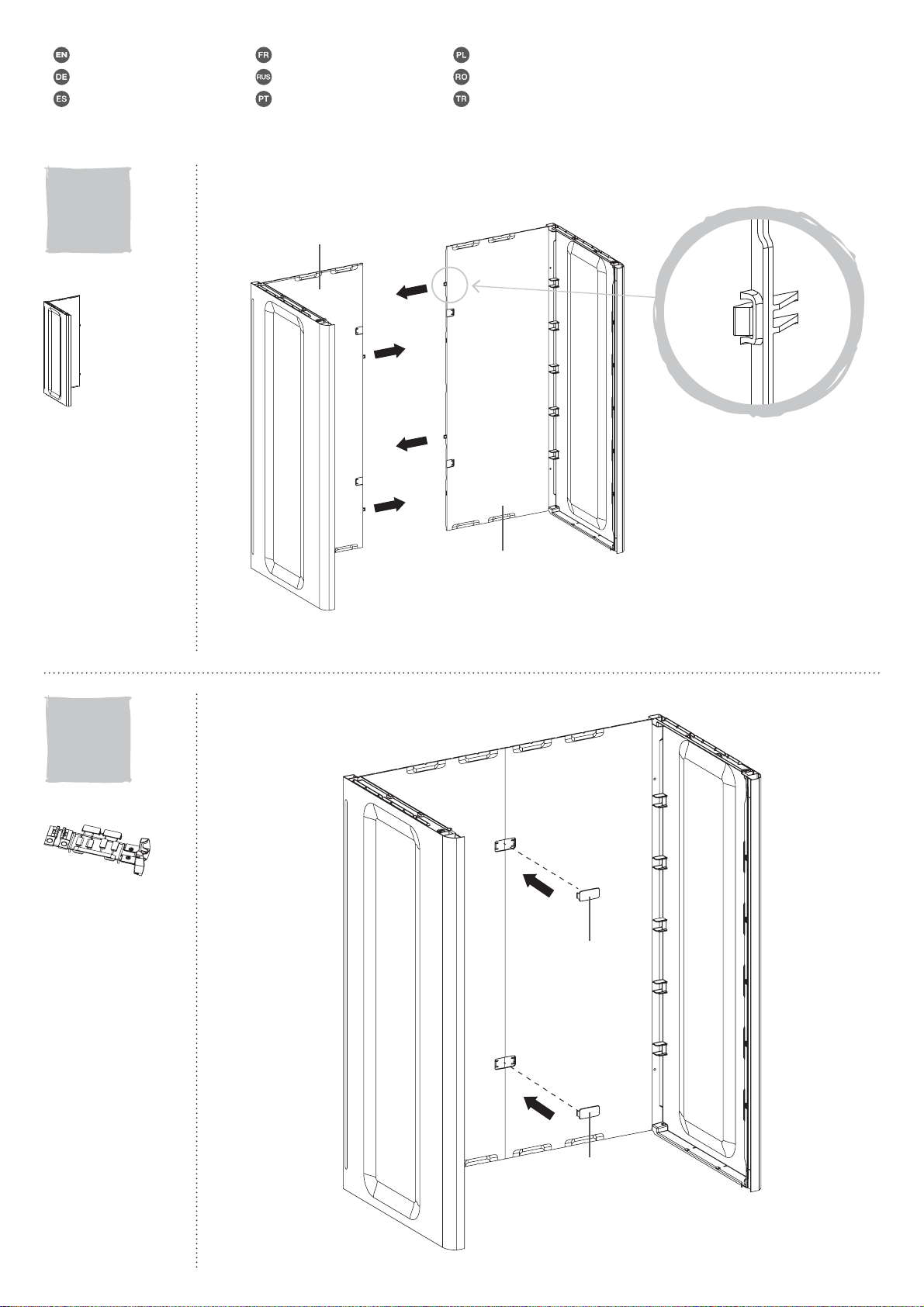 EN
DE
ES
FR
RUS
PT
PL
RO
TR