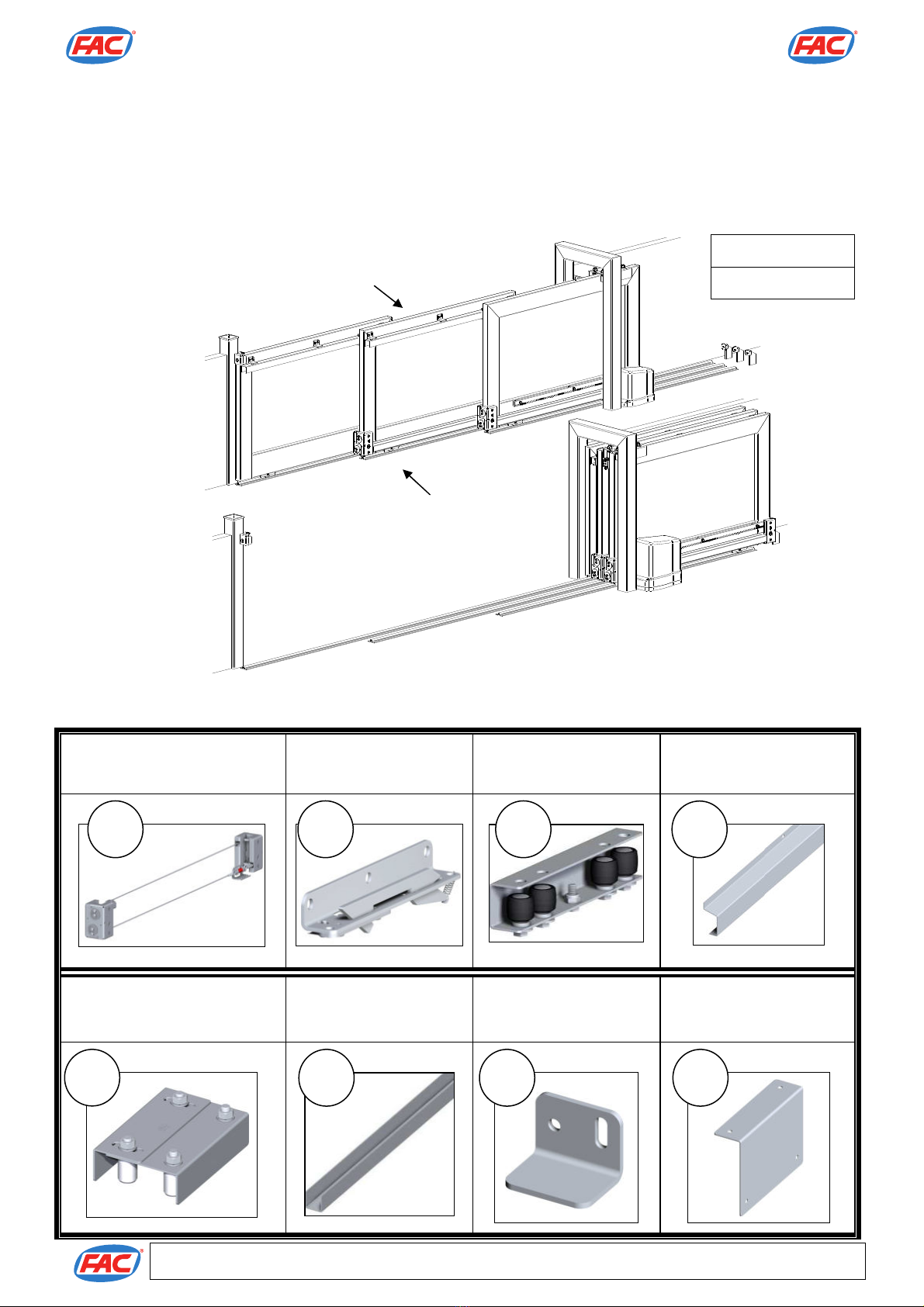 FAC

FAC

FAC