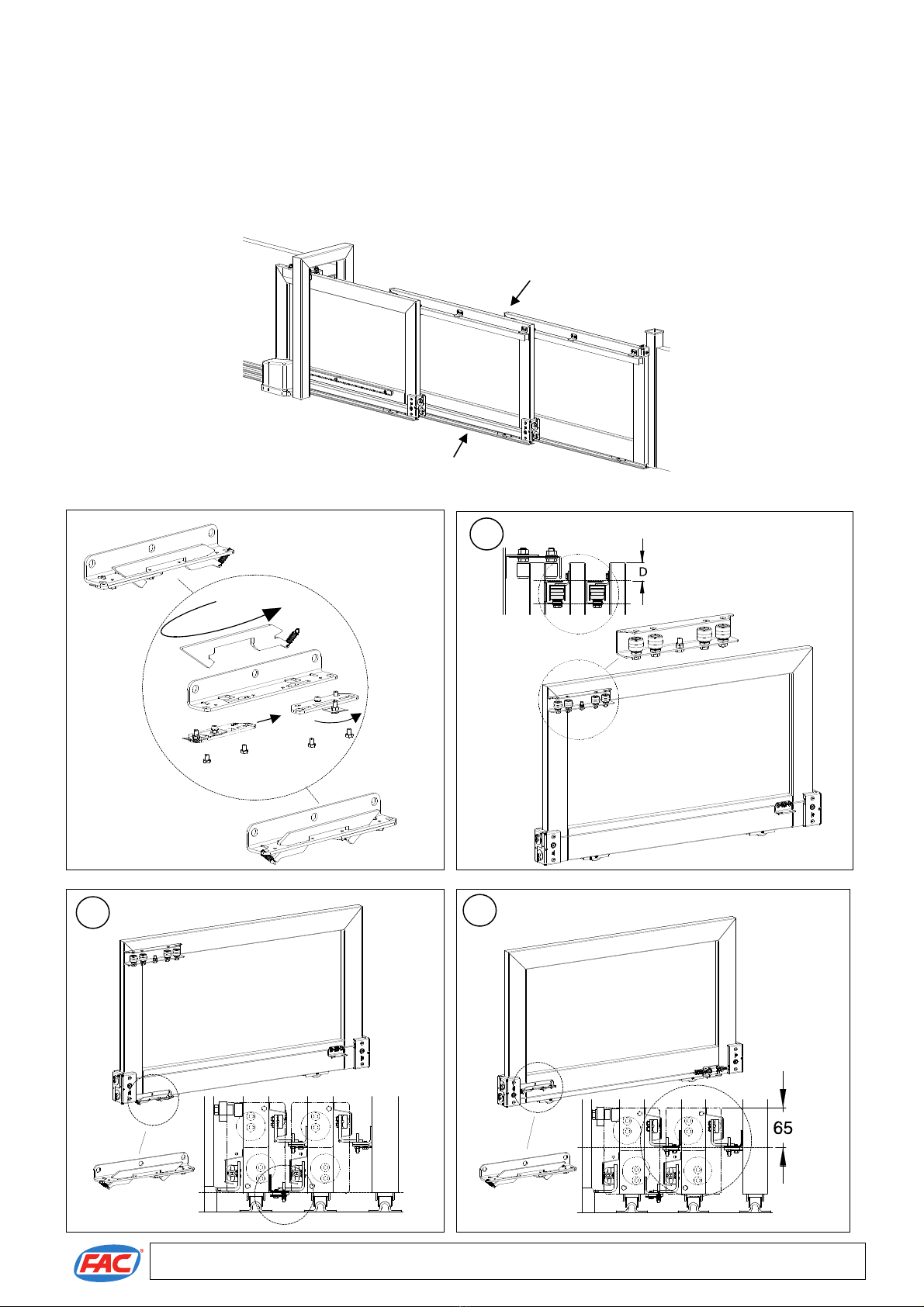 D

65

FAC