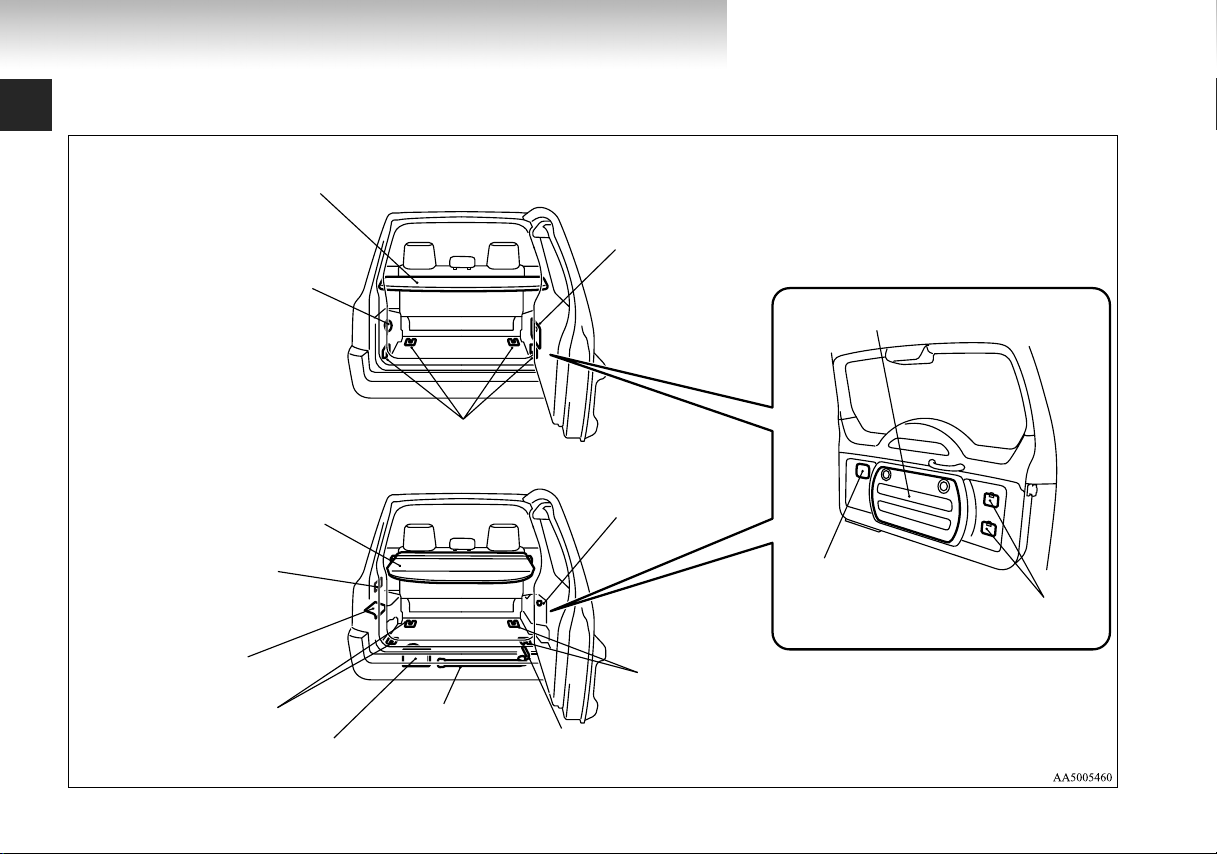 AA5005460