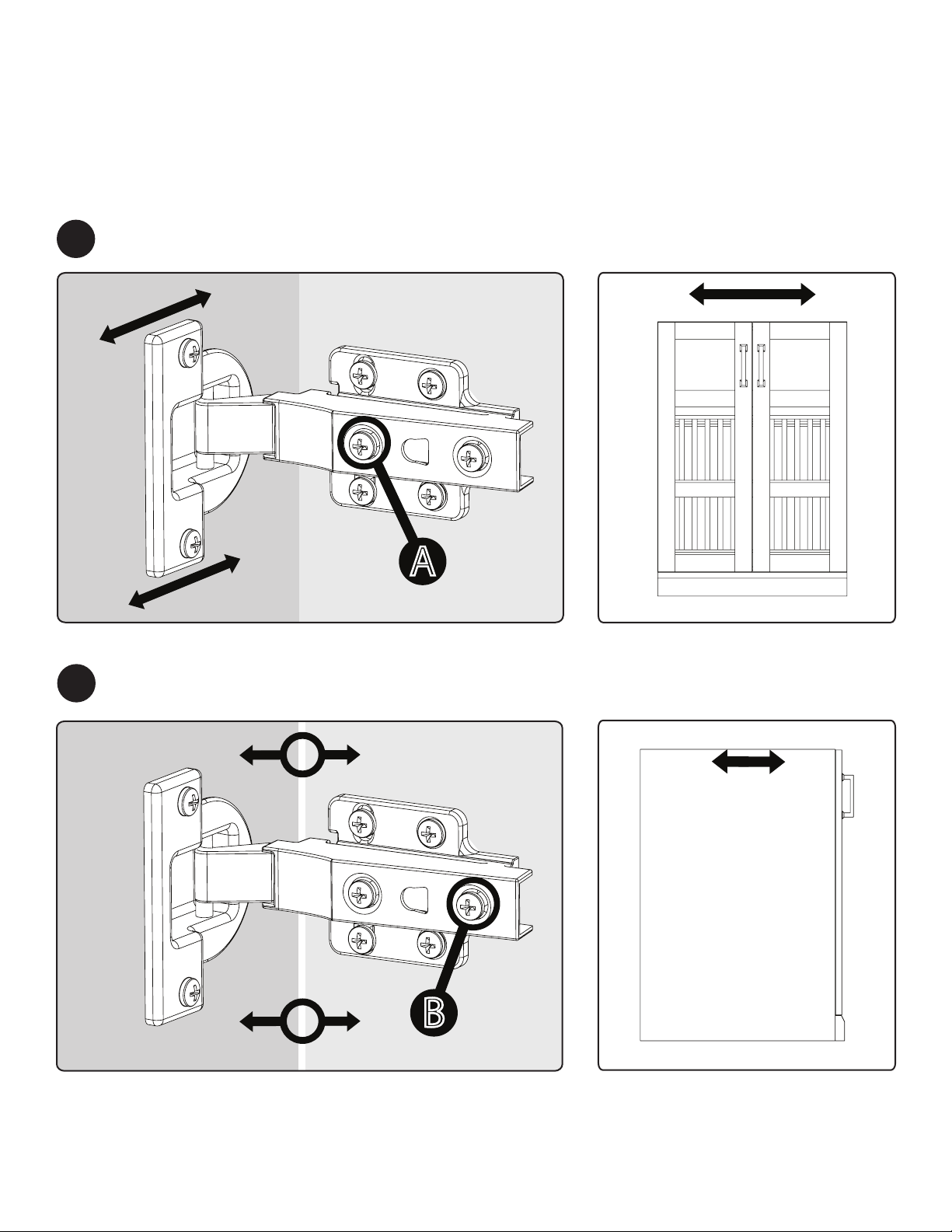 A

B