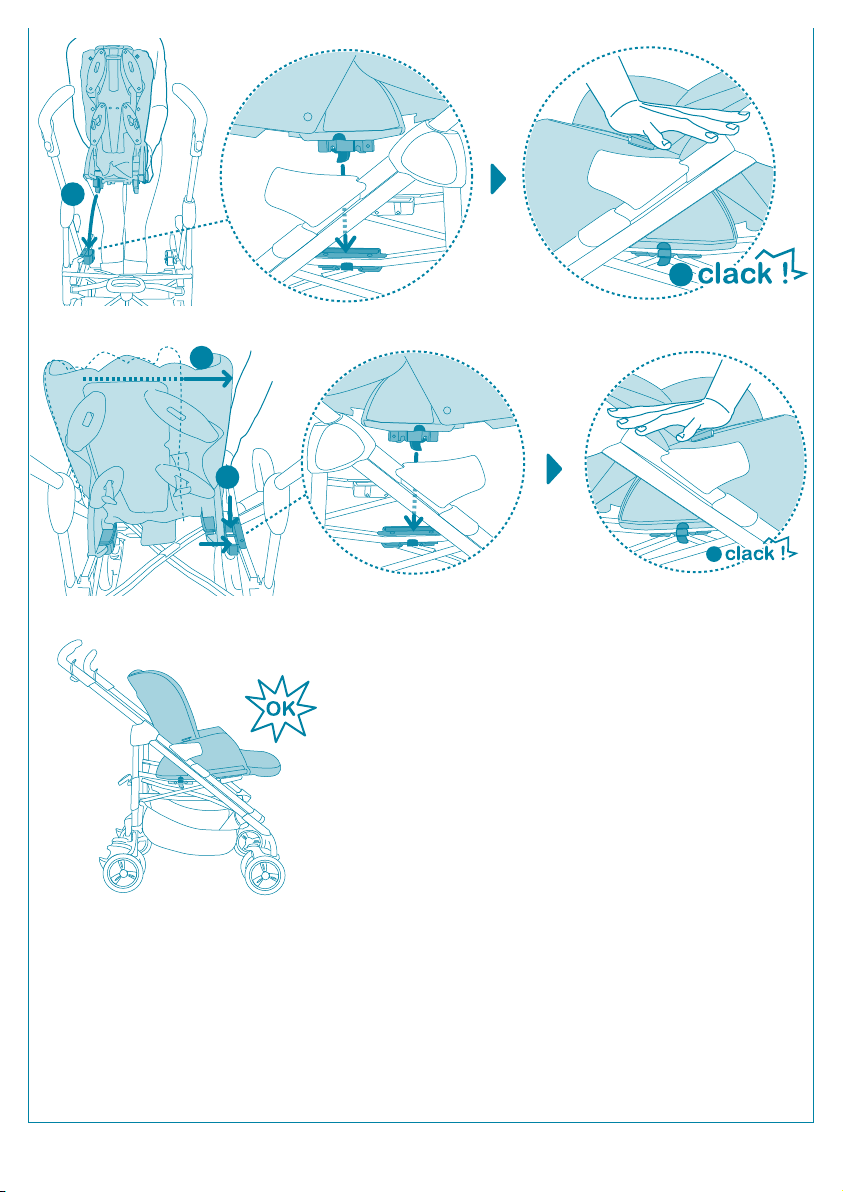 clack !

clack !

OK