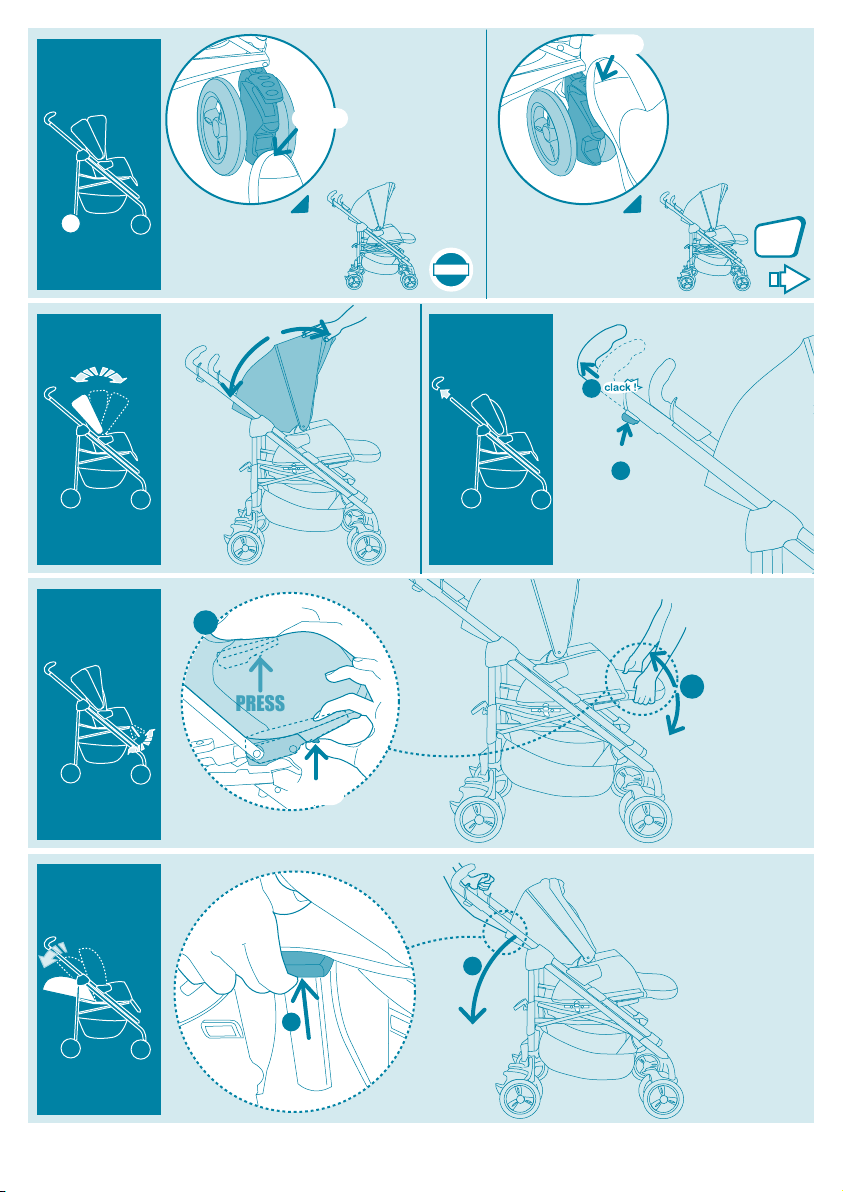 clack !

PRESS