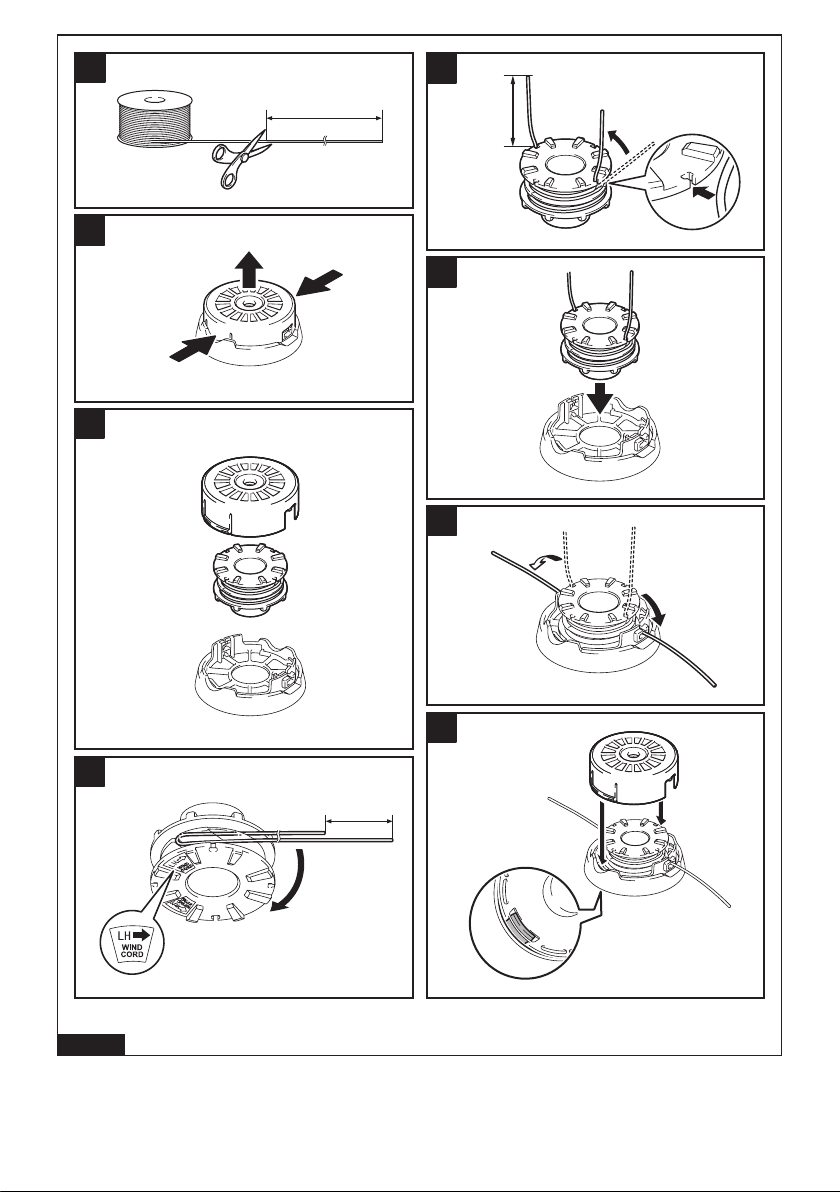 LH
WIND
CORD