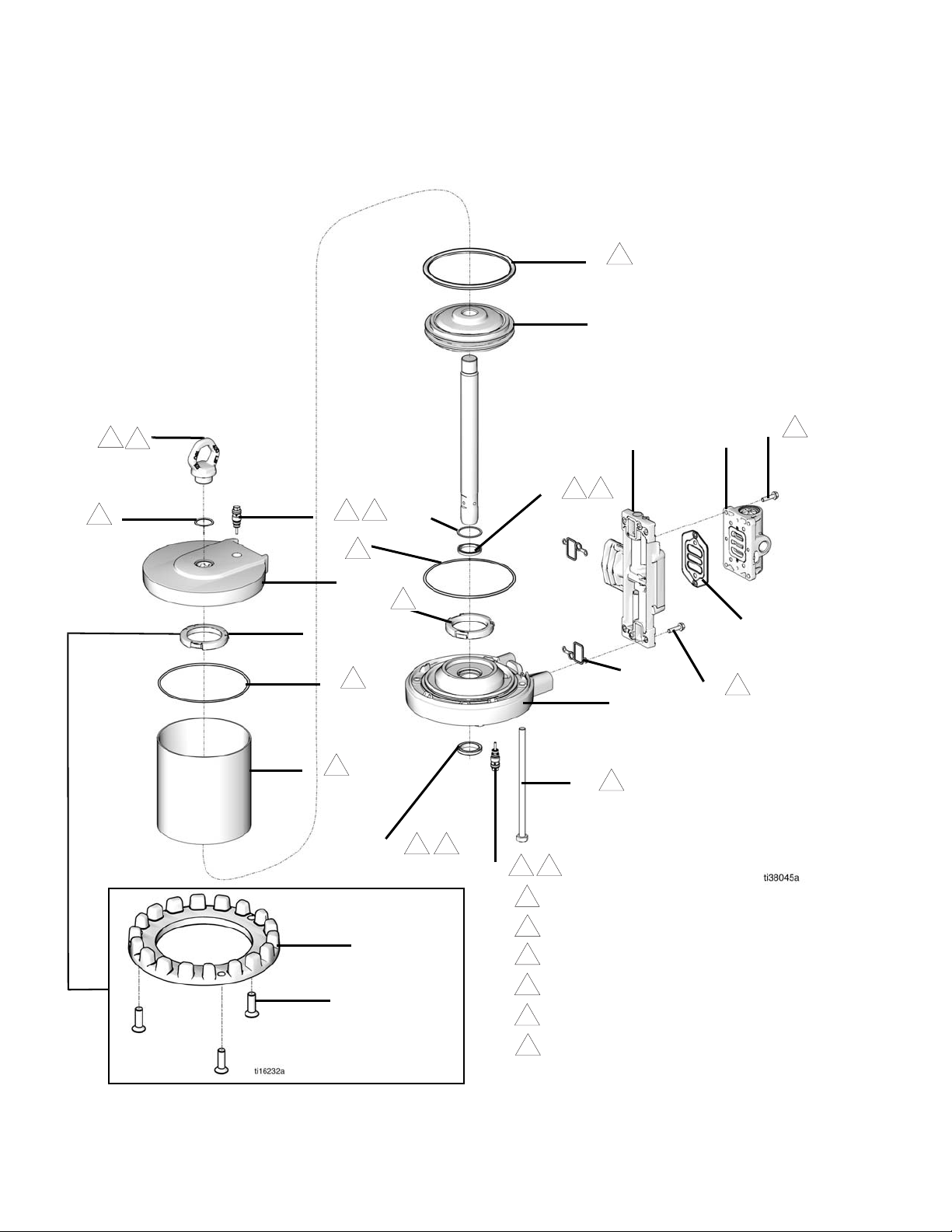 ti38045a

ti16232a