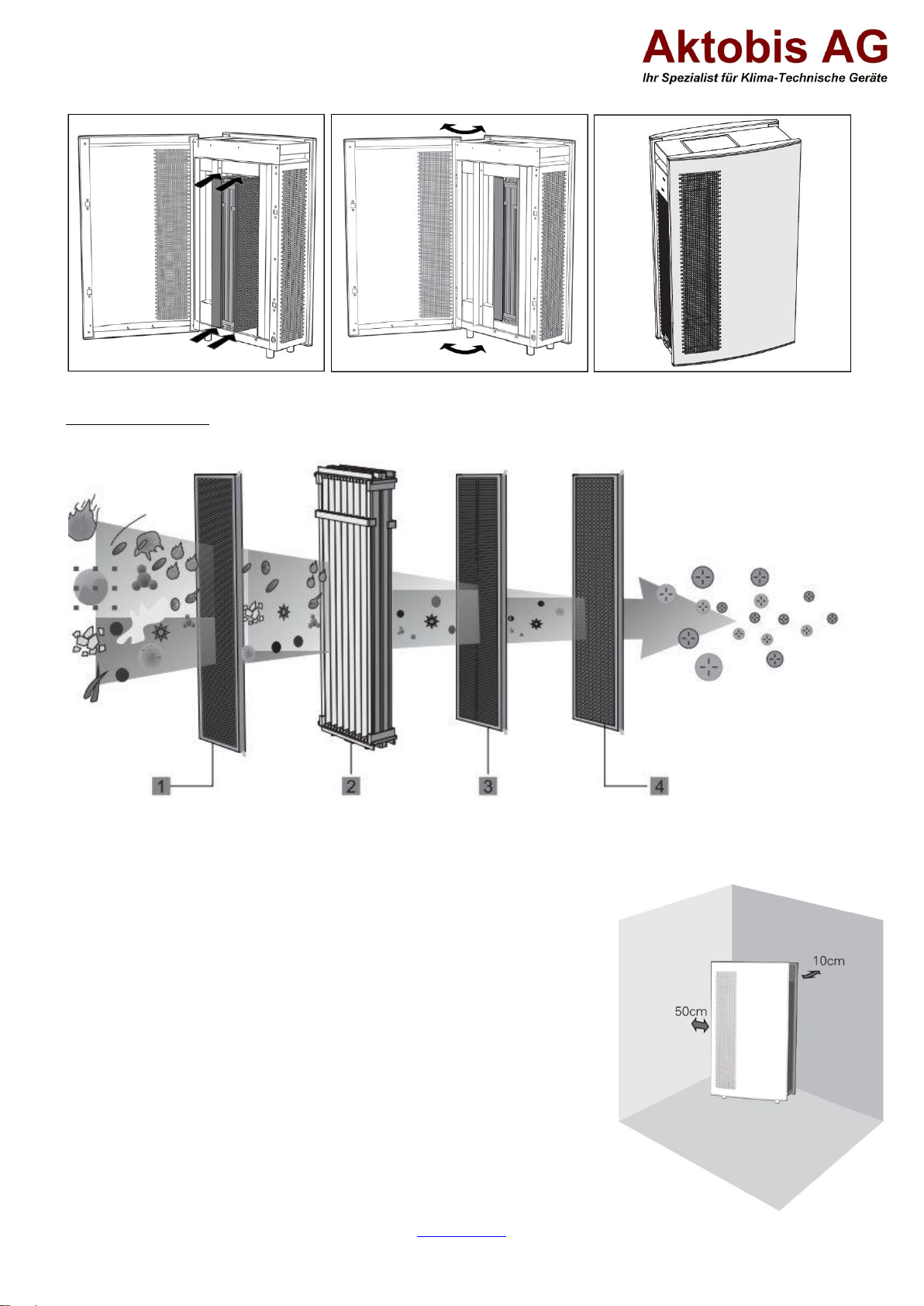 Aktobis AG
Ihr Spezialist für Klima-Technische Geräte

1
2
3
4

10cm
50cm