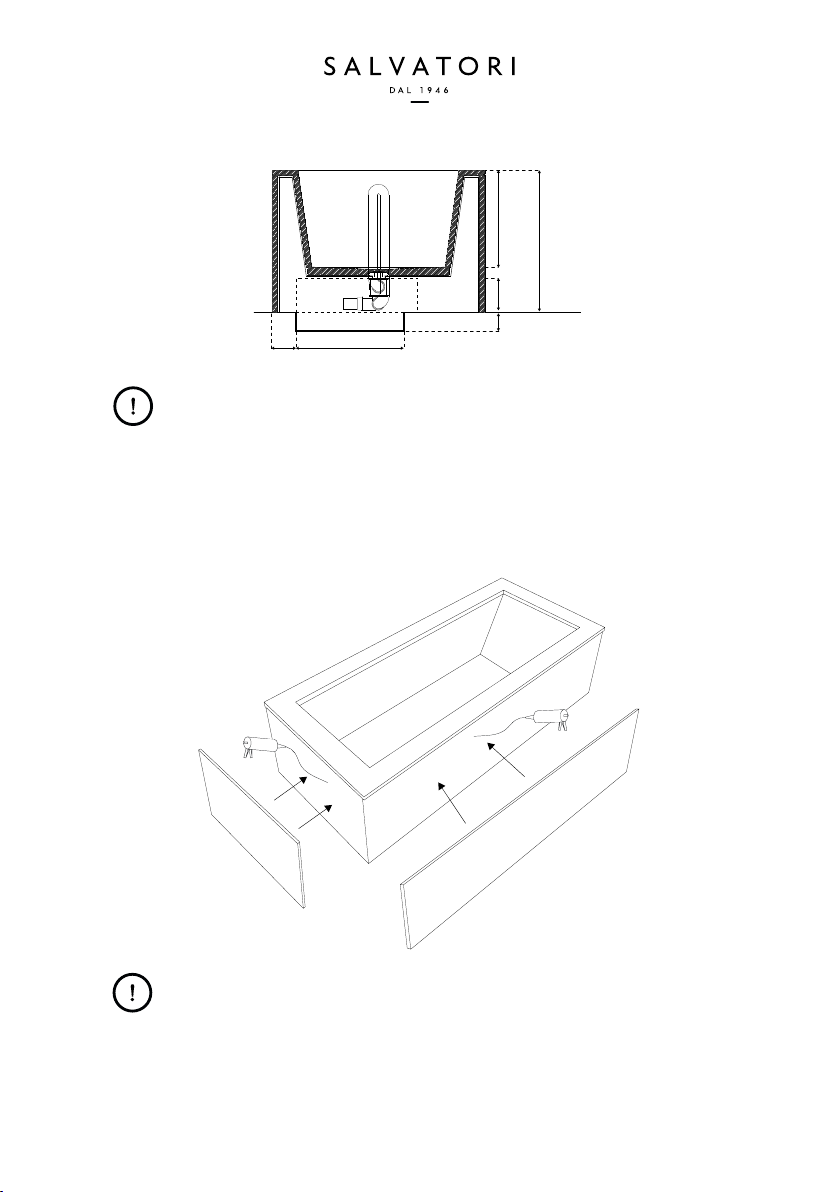 SALVATORI
DAL 1946

!

!