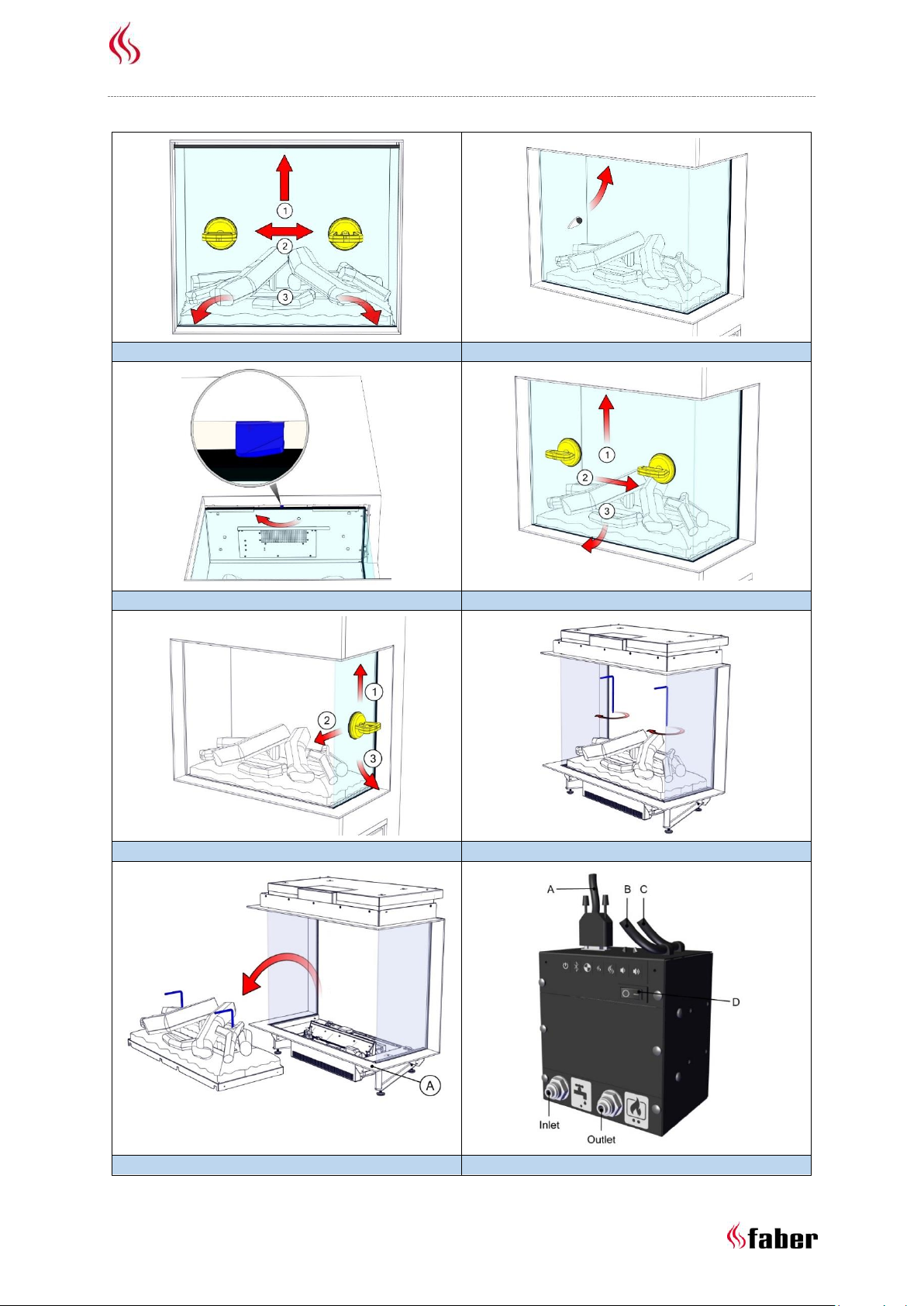 1
2
3

1
2
3

1
2
3

A

A
B
C
D
Inlet
Outlet

faber