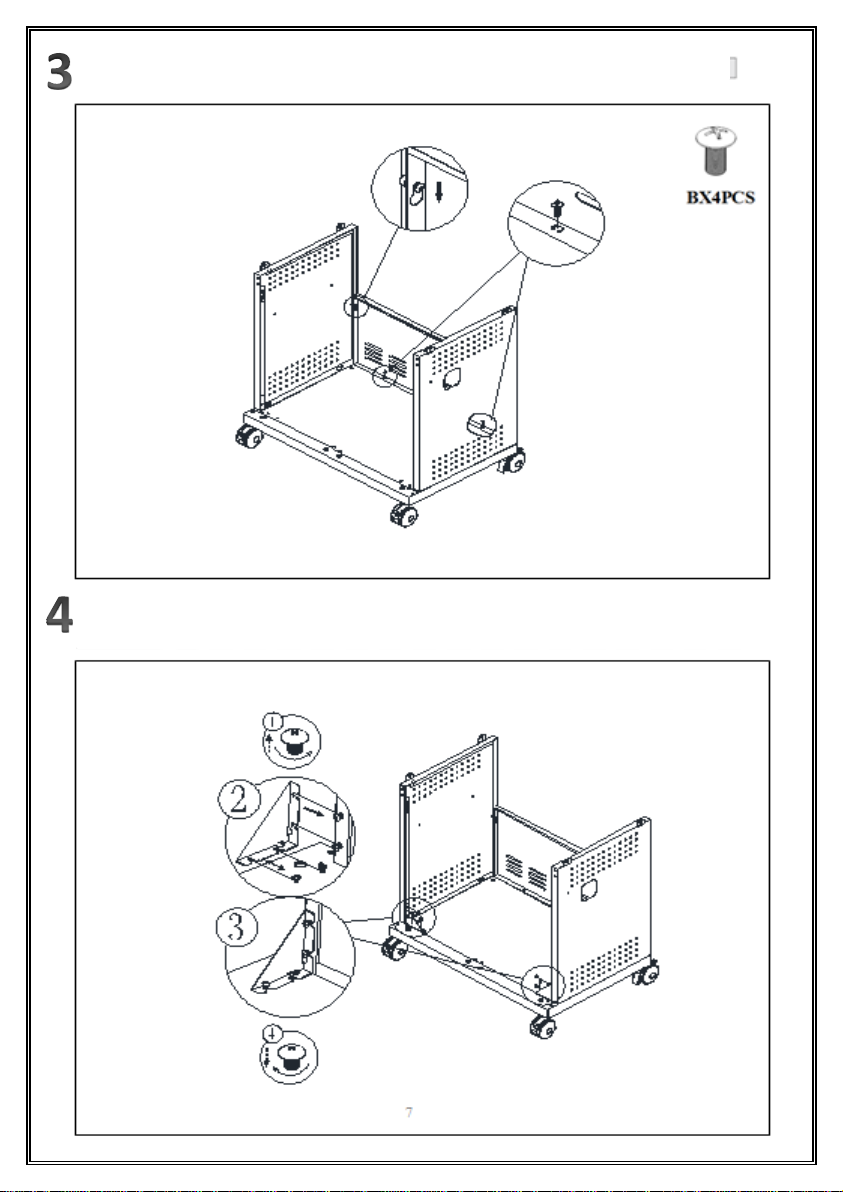 3

BX4PCS

4

1

2

3

4

7