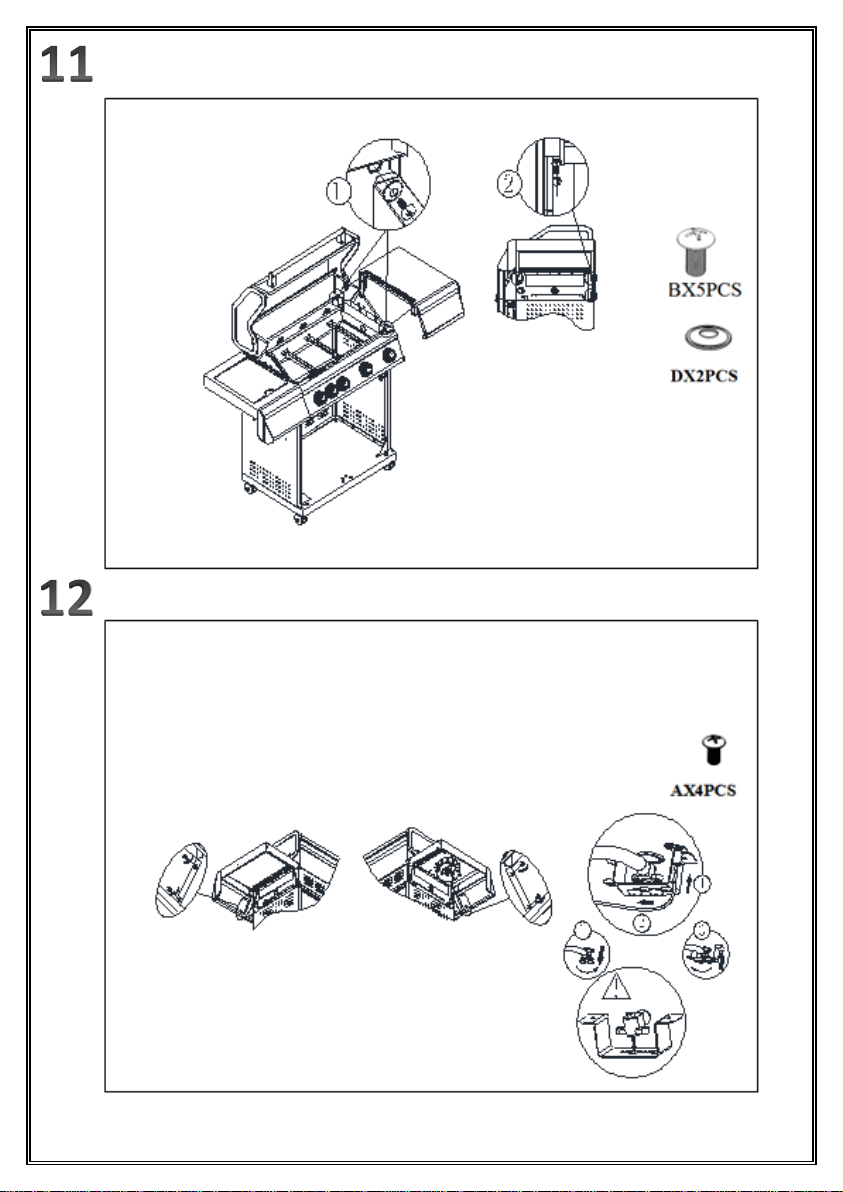 11

①

②

BX5PCS

DX2PCS

12

AX4PCS

①

②