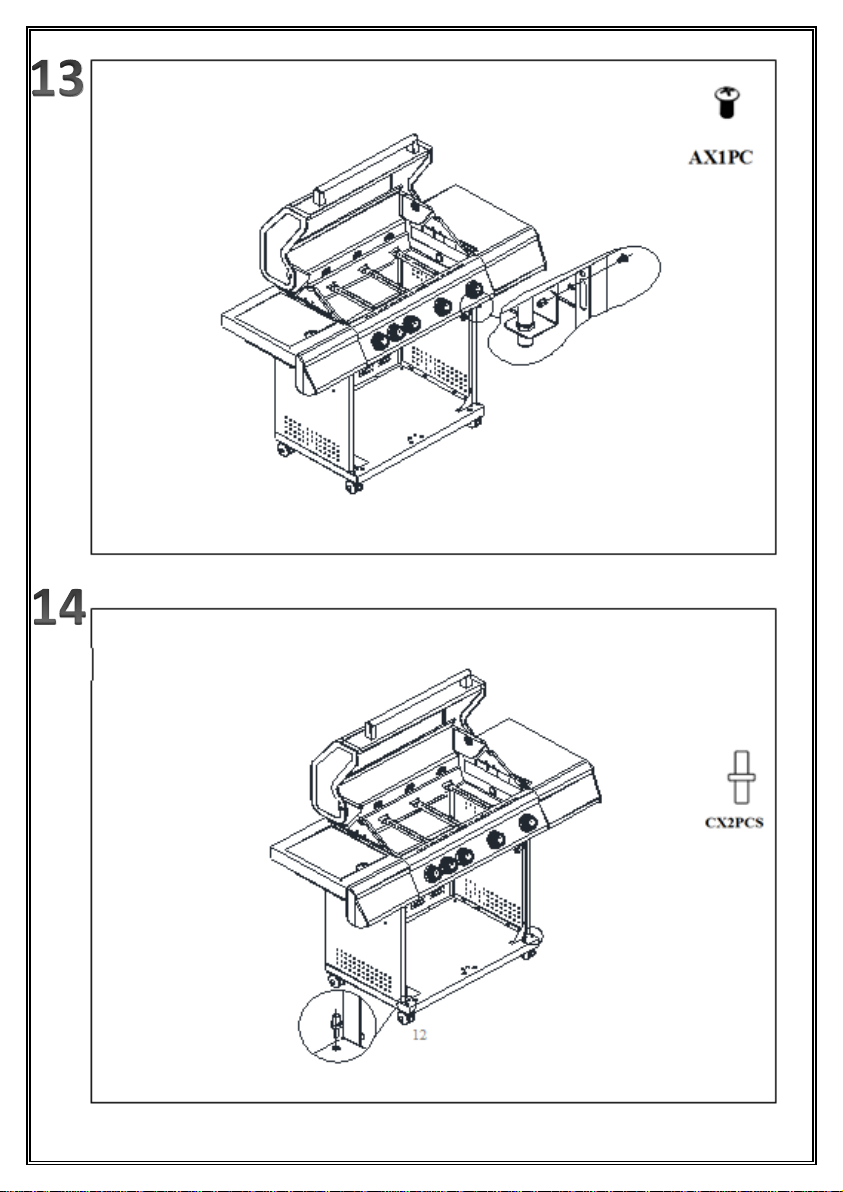 13

AX1PC

14

CX2PCS

12