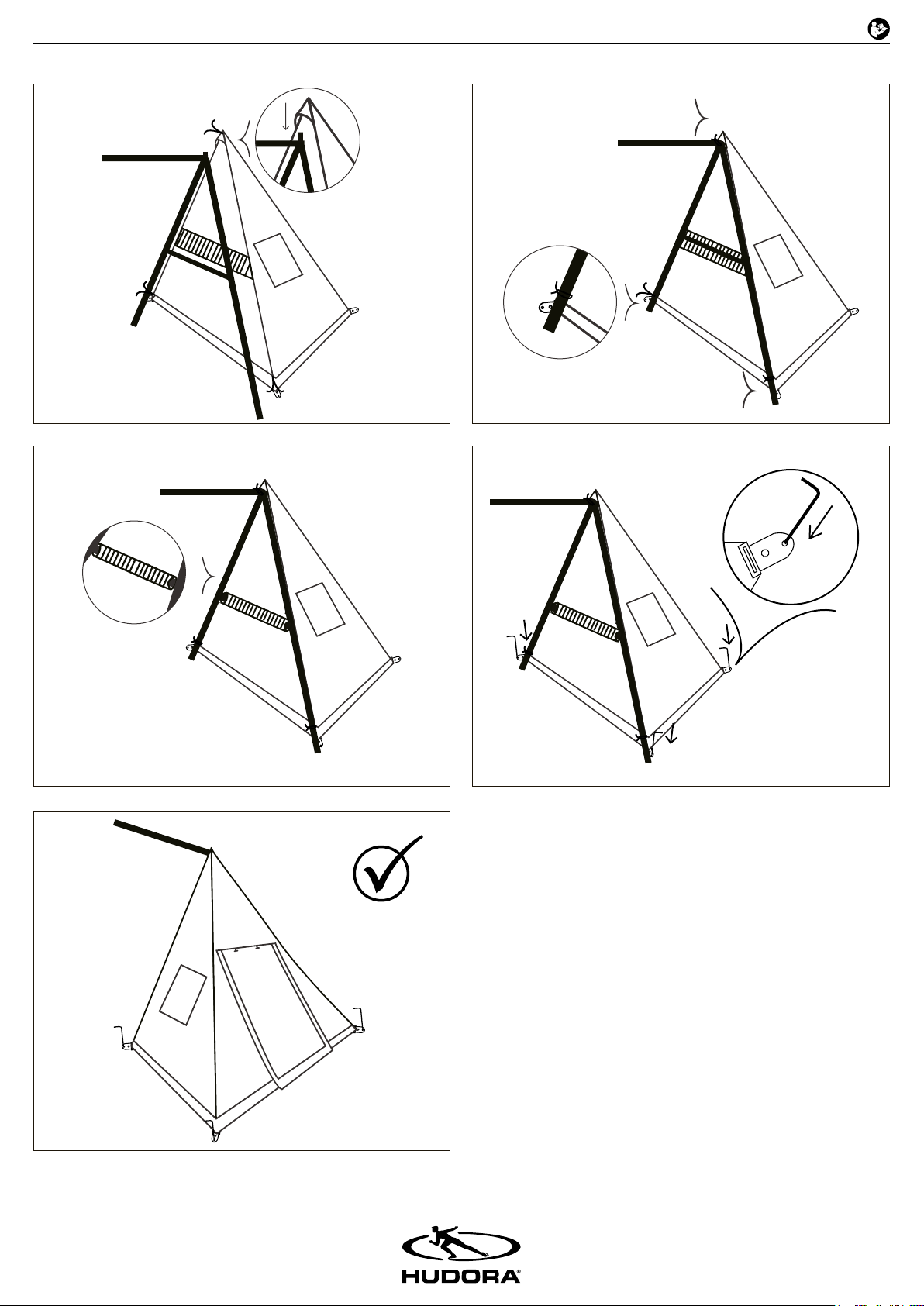 HUDORA®