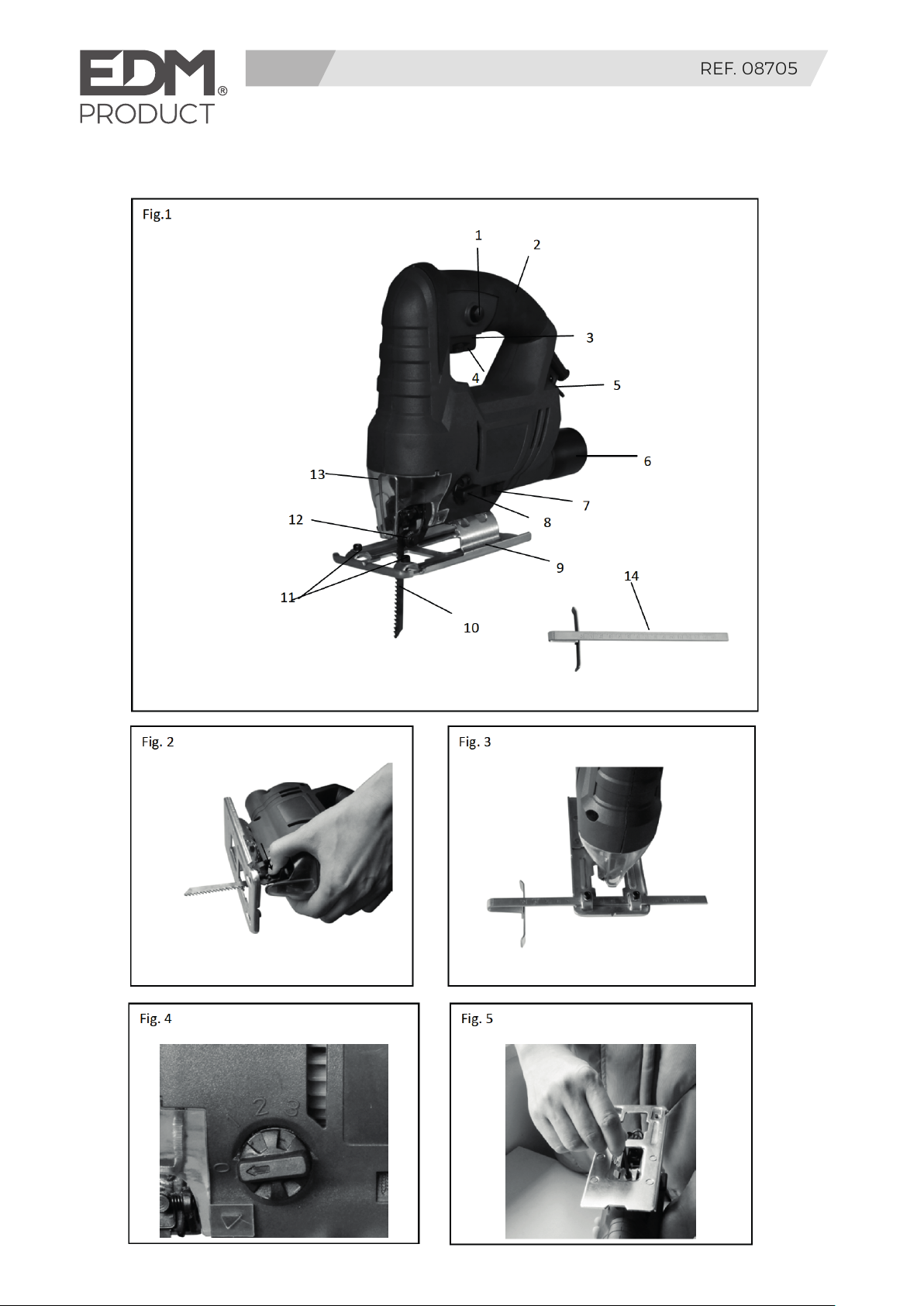 EDM® PRODUCT

REF. 08705

Fig.1

1
2
3
4
5
6
7
8
9
10
11
12
13
14

Fig. 2

Fig. 3

Fig. 4

0 1 2 3

Fig. 5