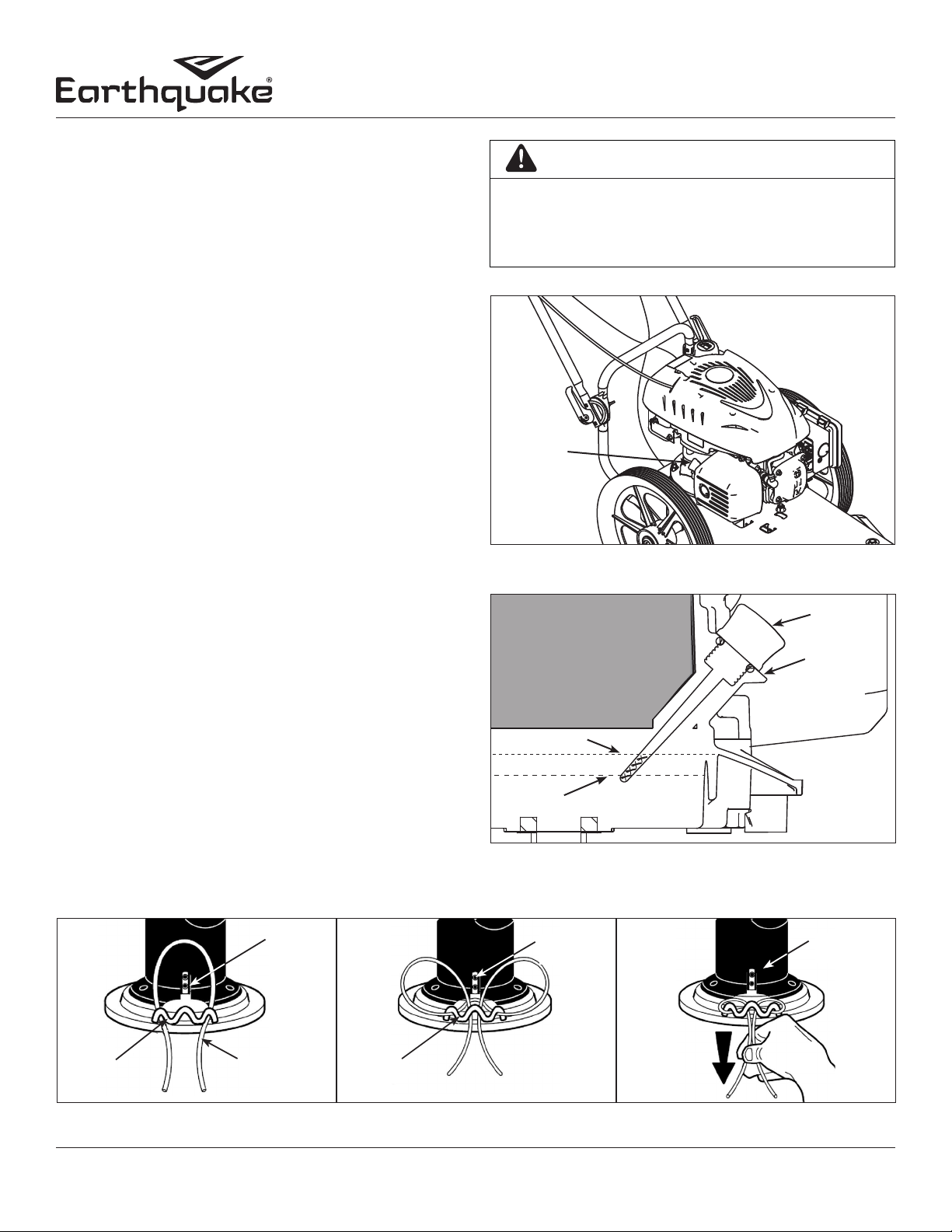 Earthquake®