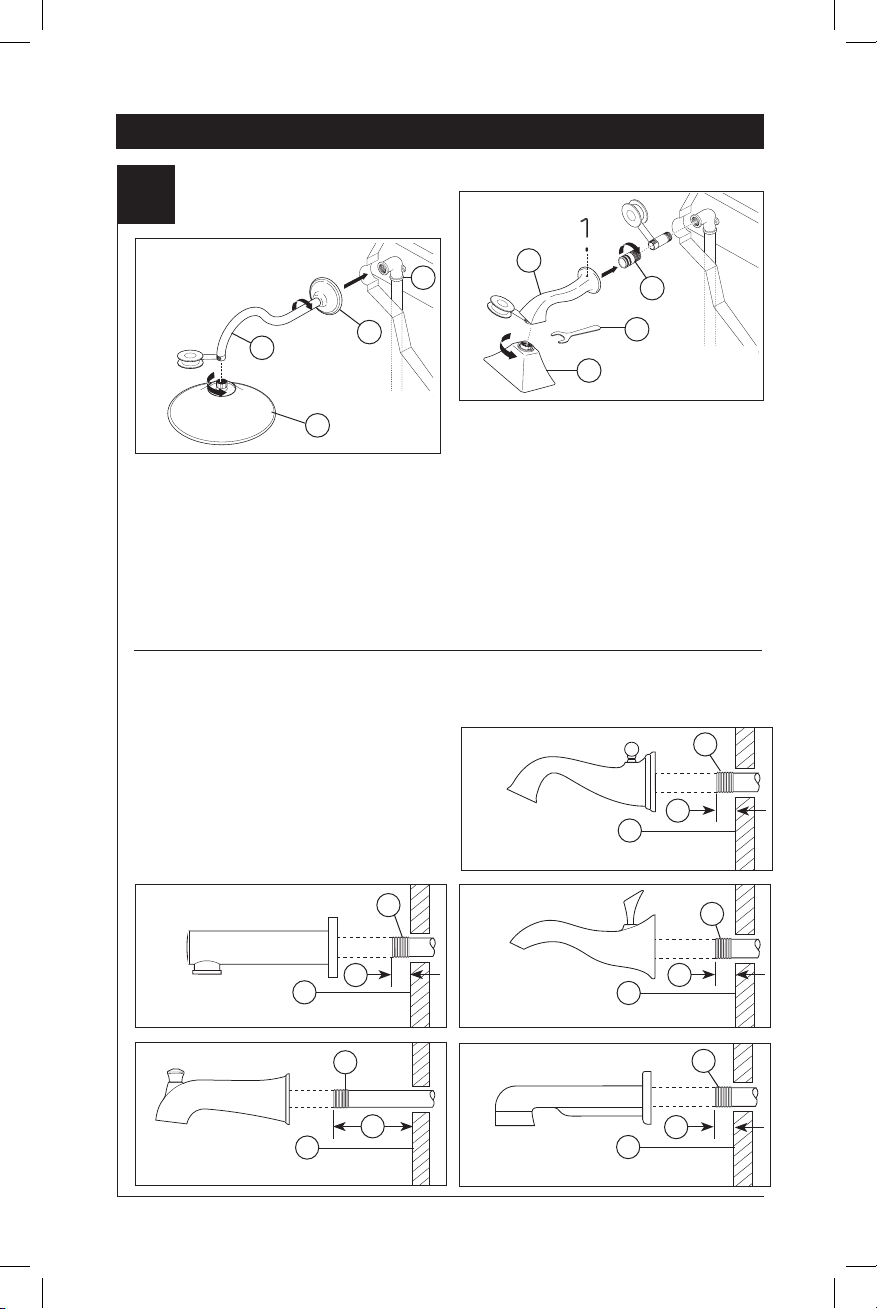 1