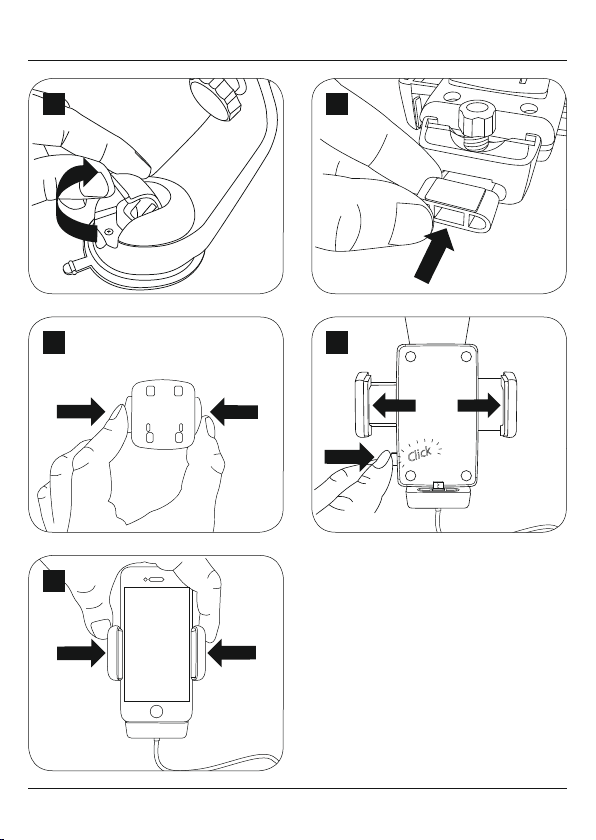 Click