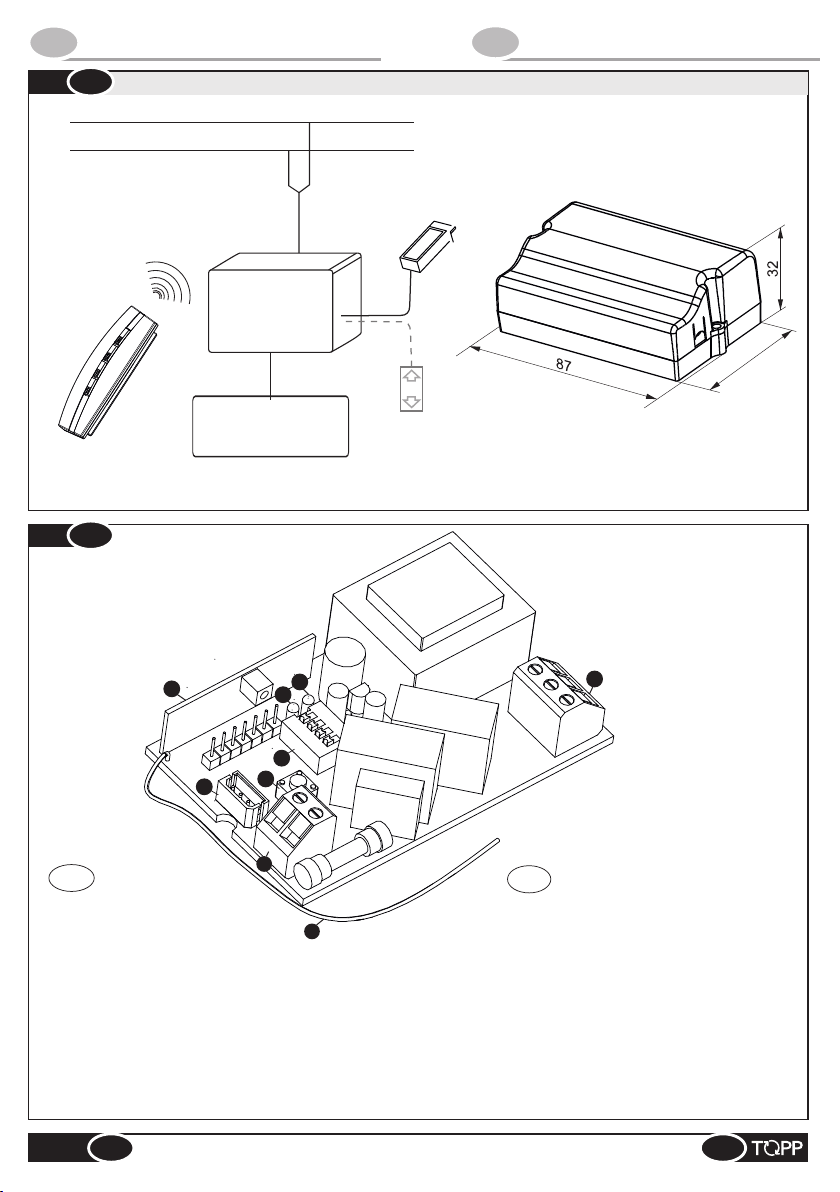 32

87

TOPP