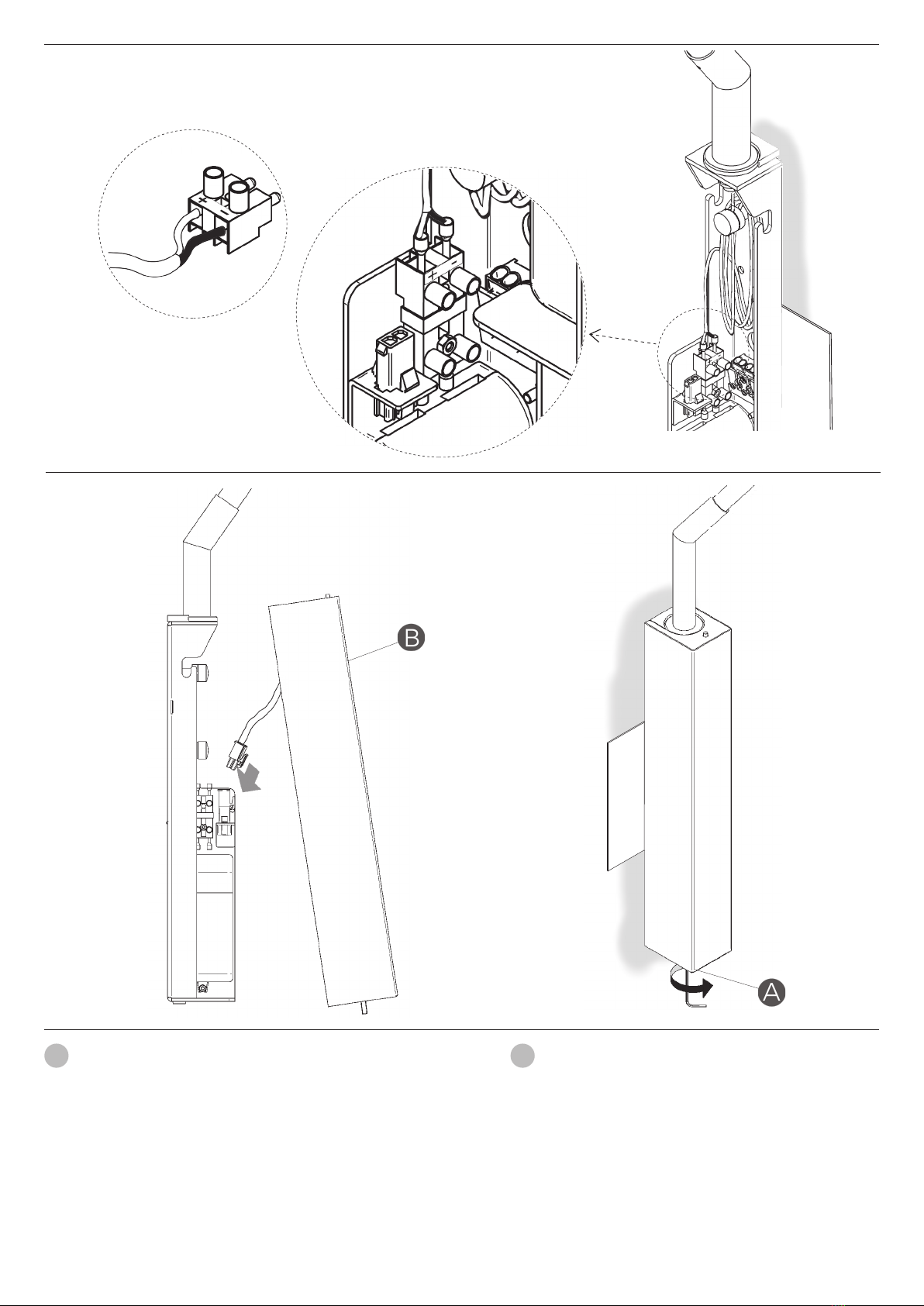 + -

+ -

B

A