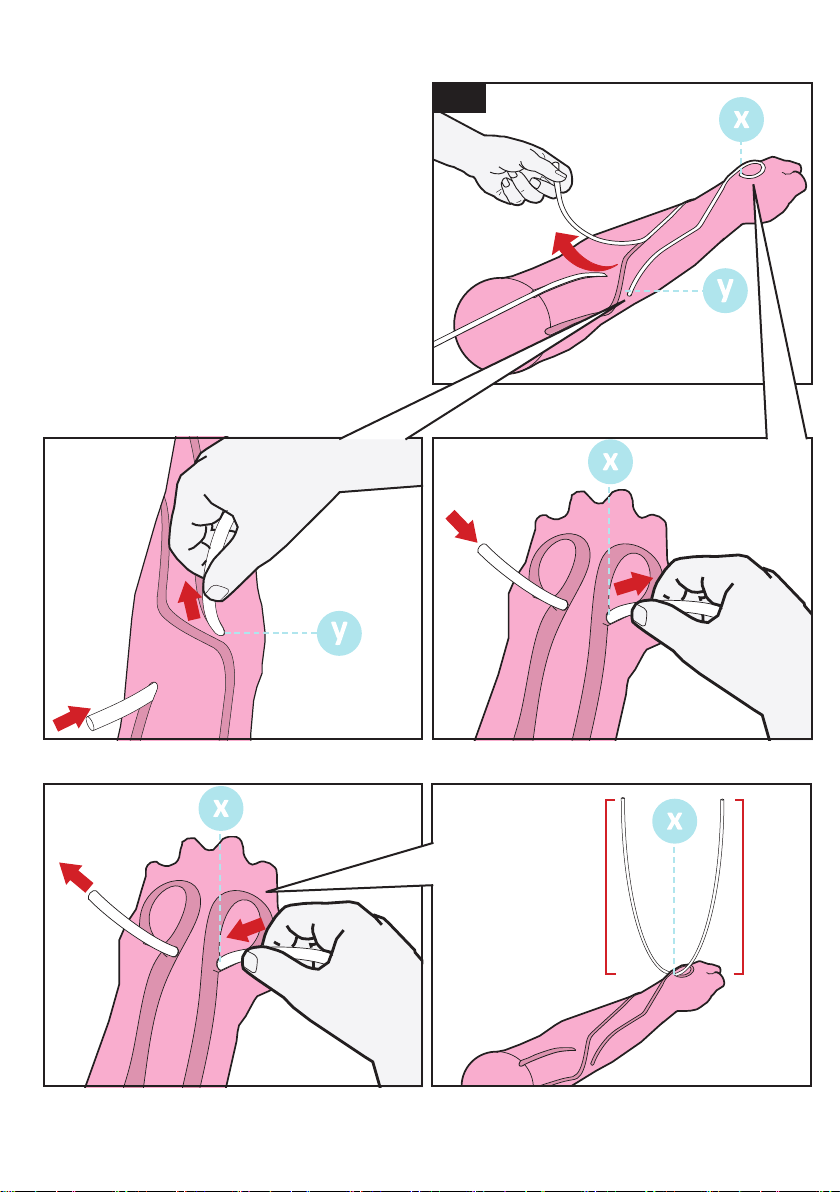 x
y
y
x
x
x