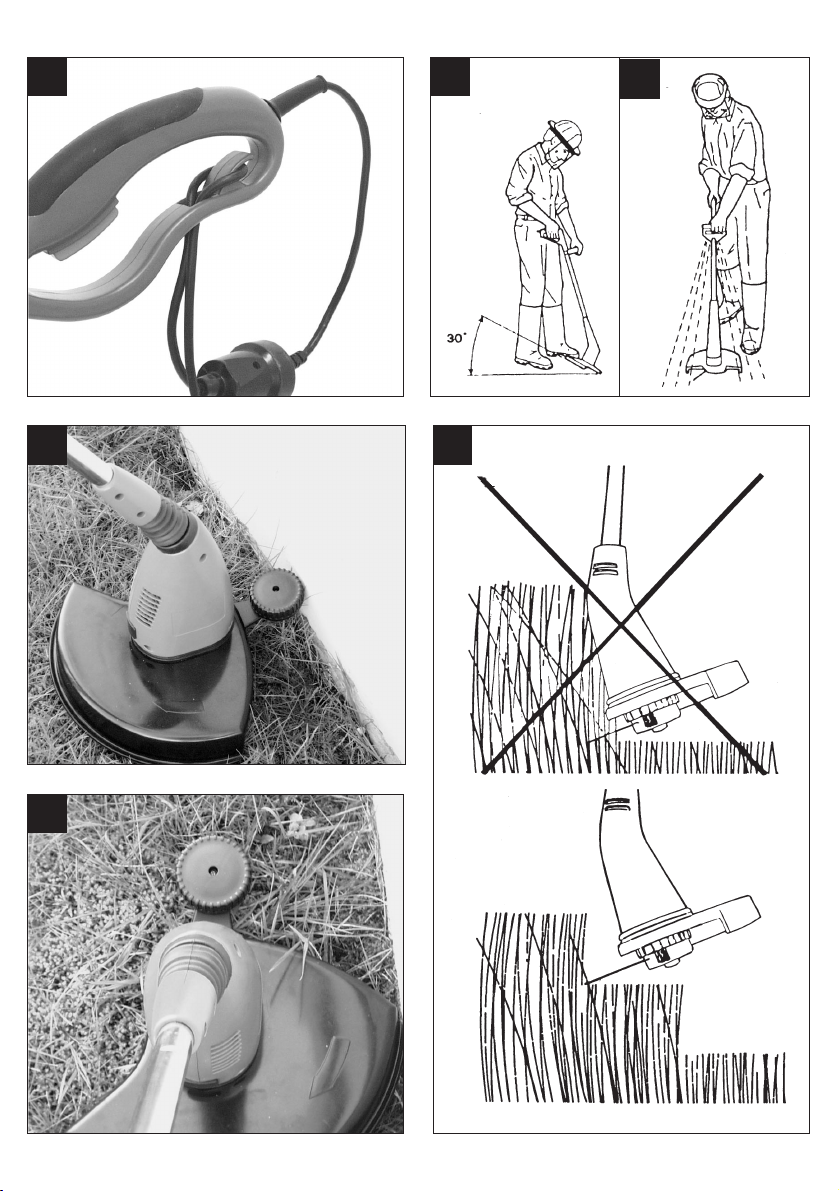 30°