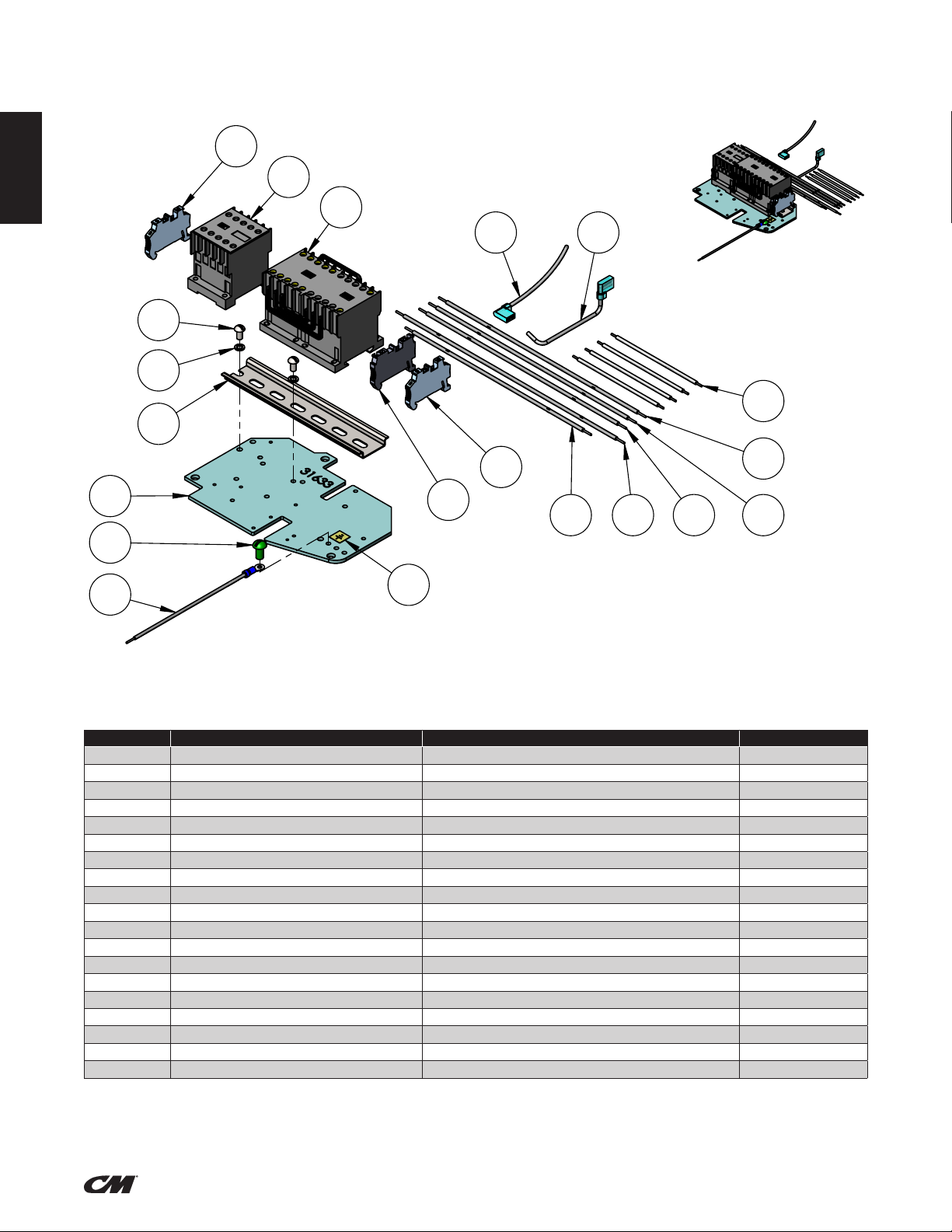 31633

CM