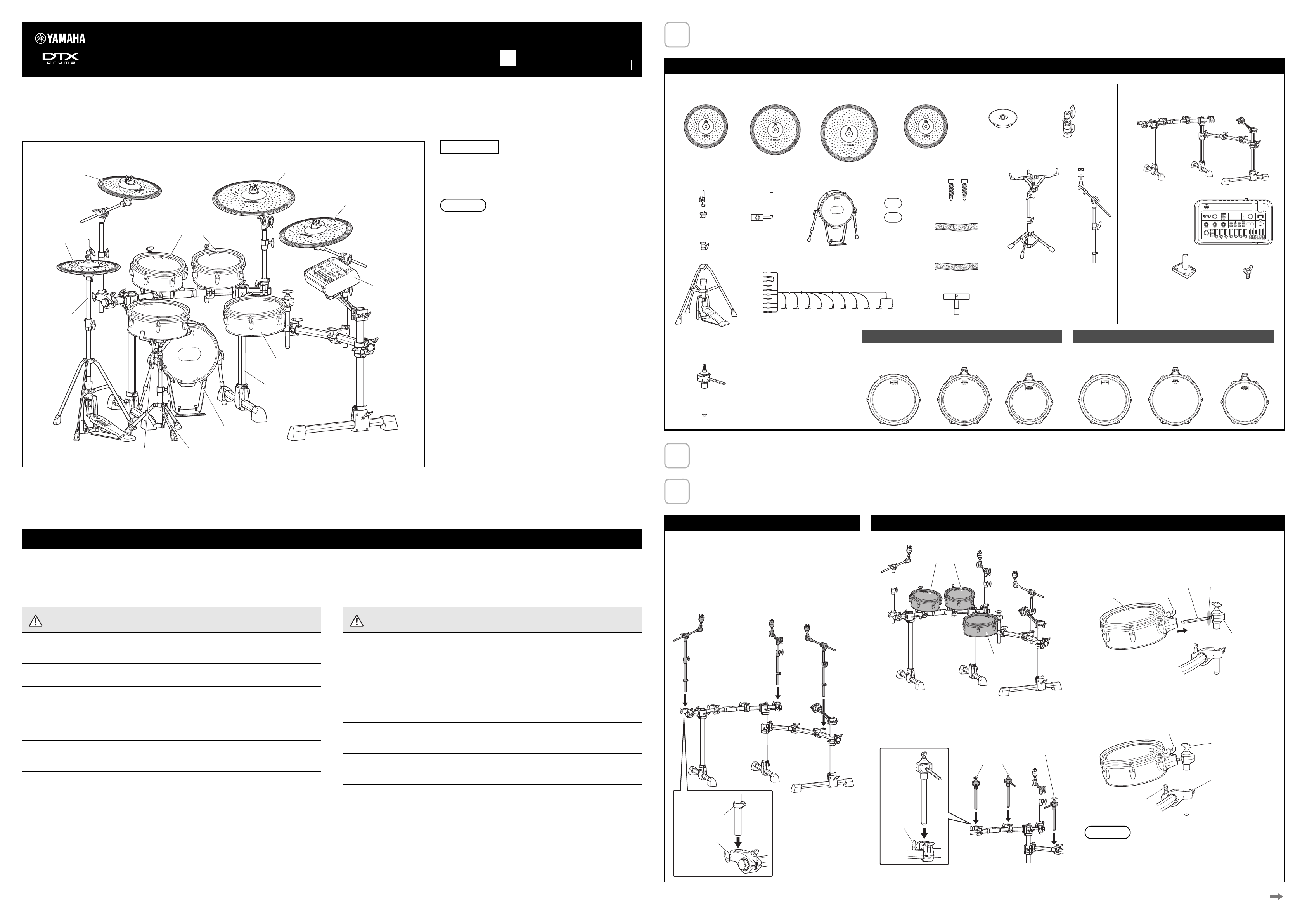 YAMAHA

DTX drums