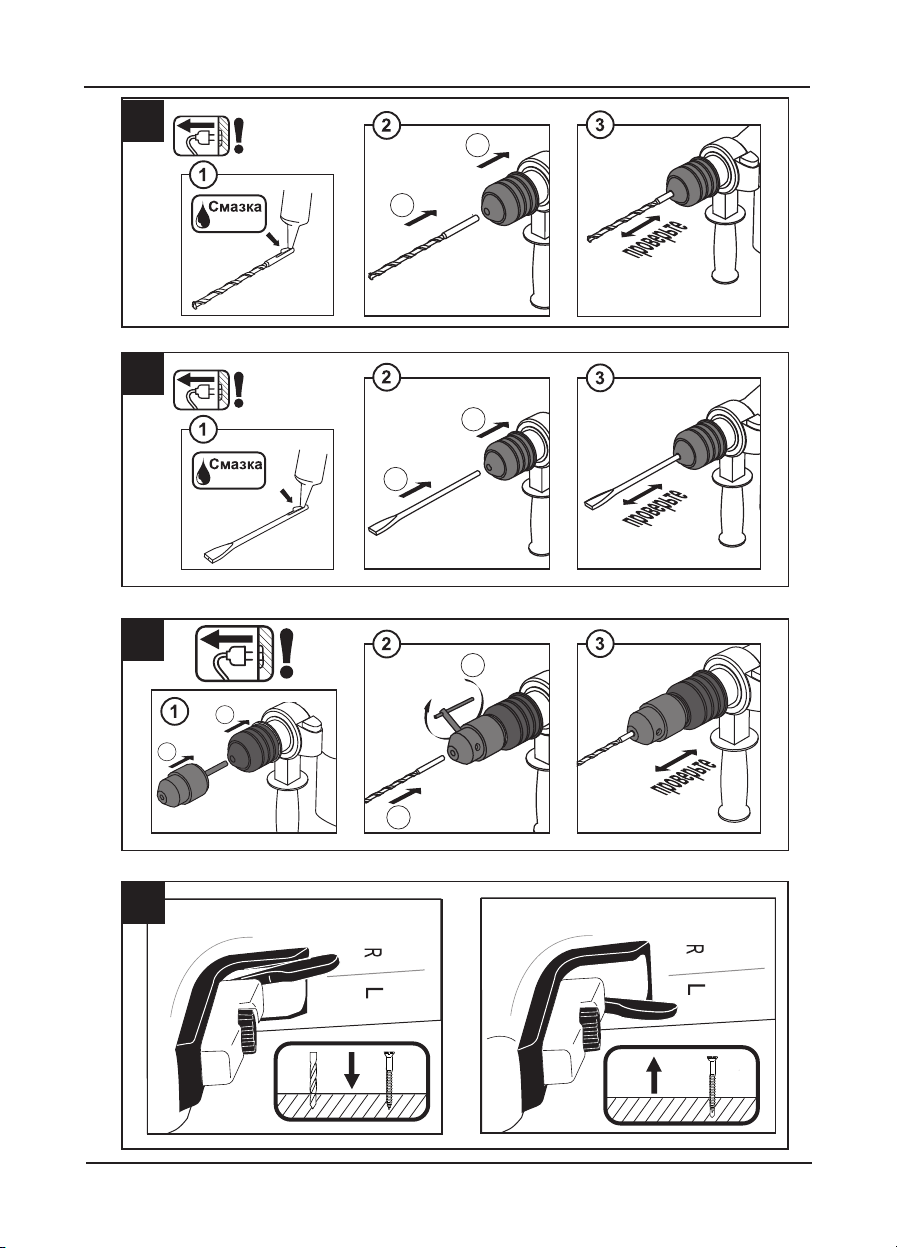 1
Смазка
2
3
проверьте

1
Смазка
2
3
проверьте

1
2
3
проверьте

R
L
R
L