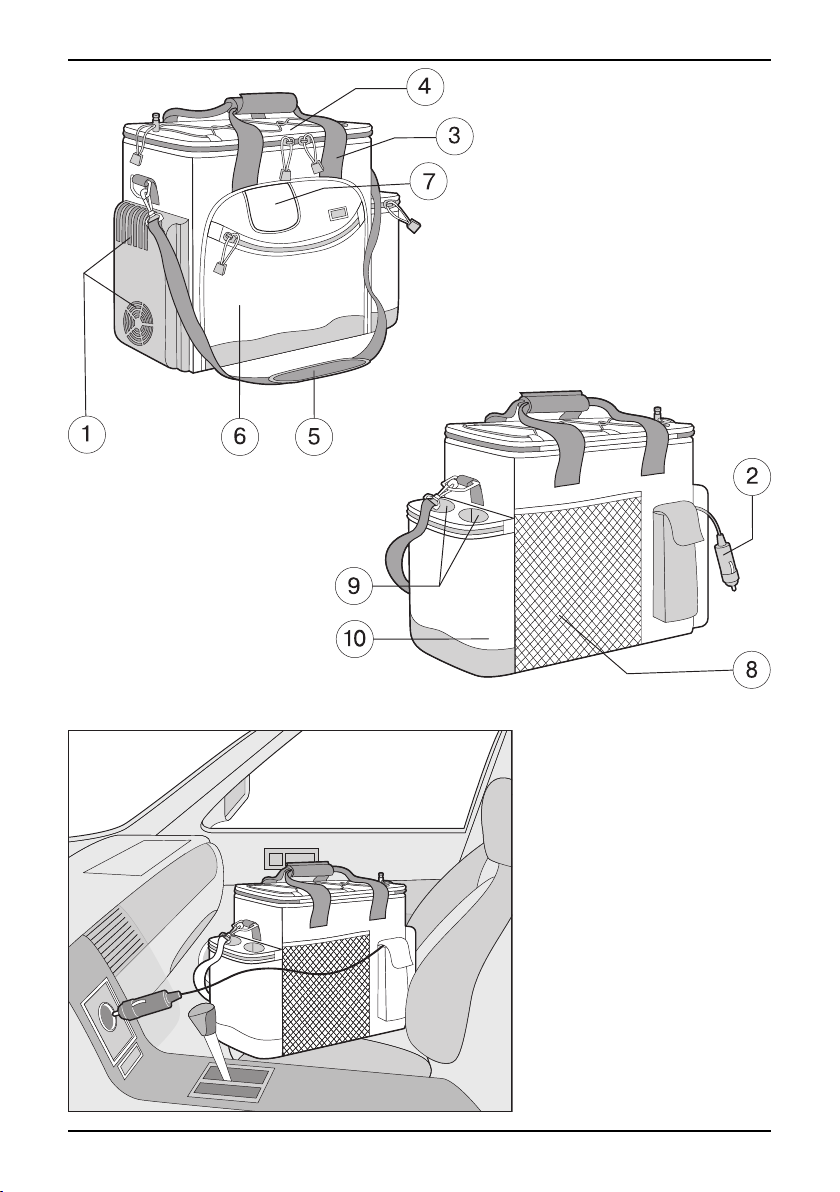 4
3
7
1
6
5
2
9
10
8