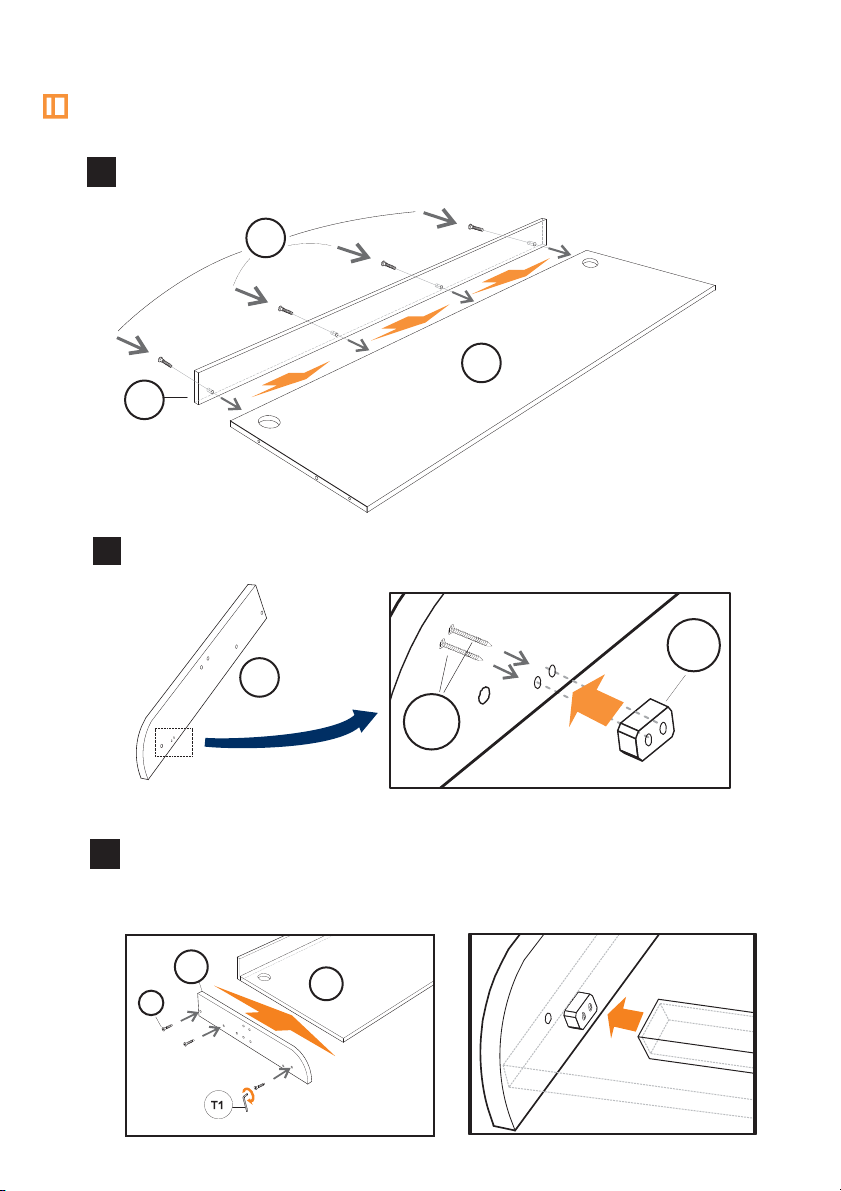 T1