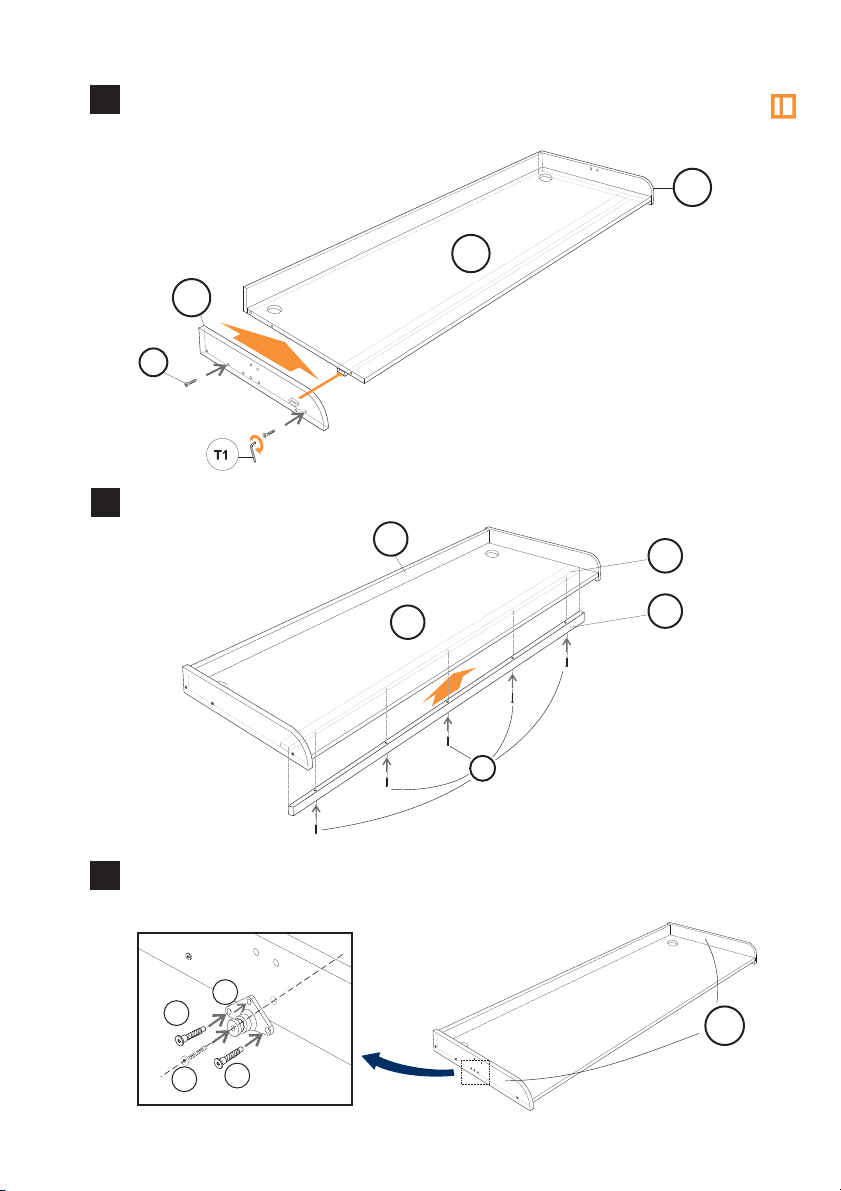 T1