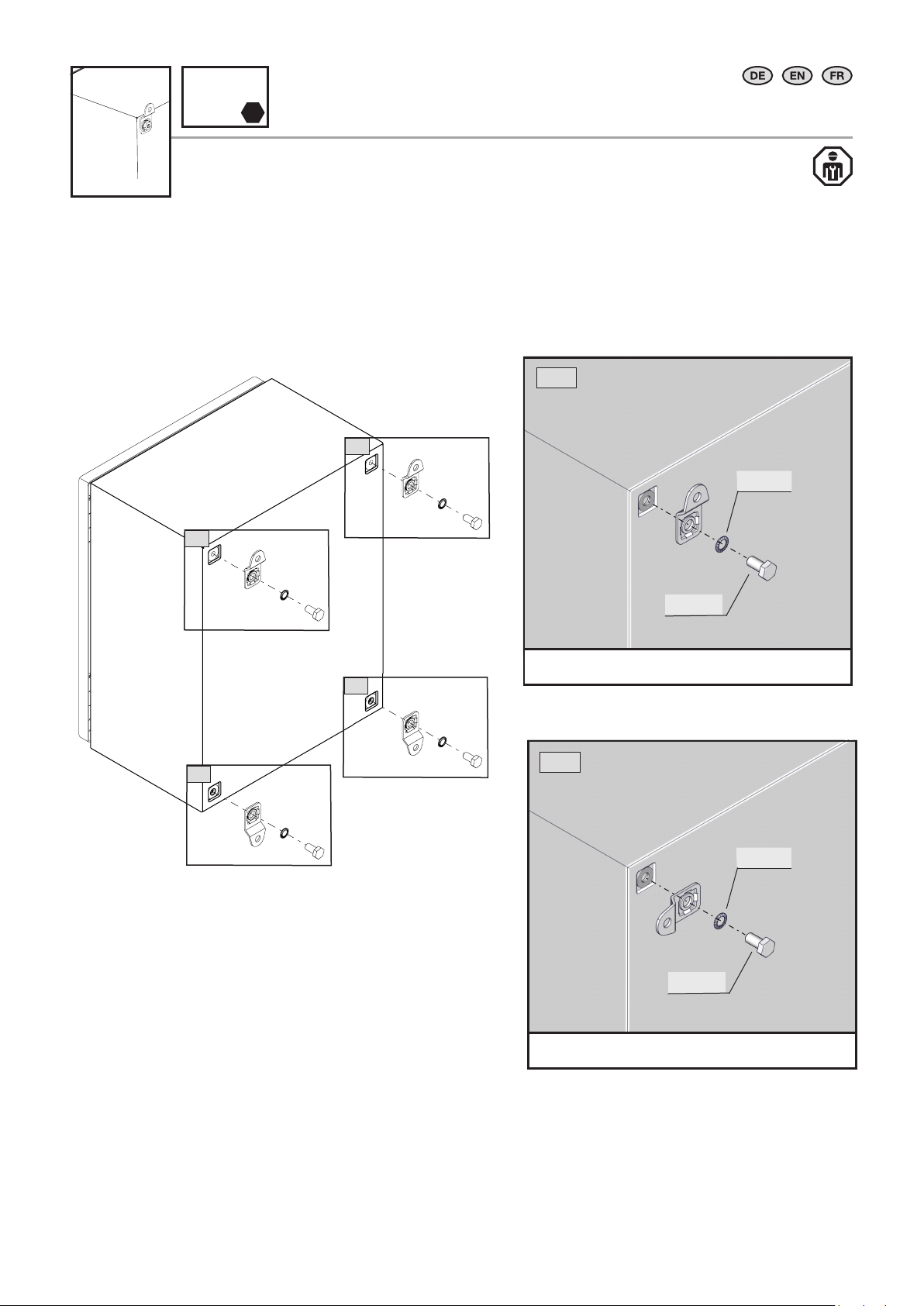 DE EN FR