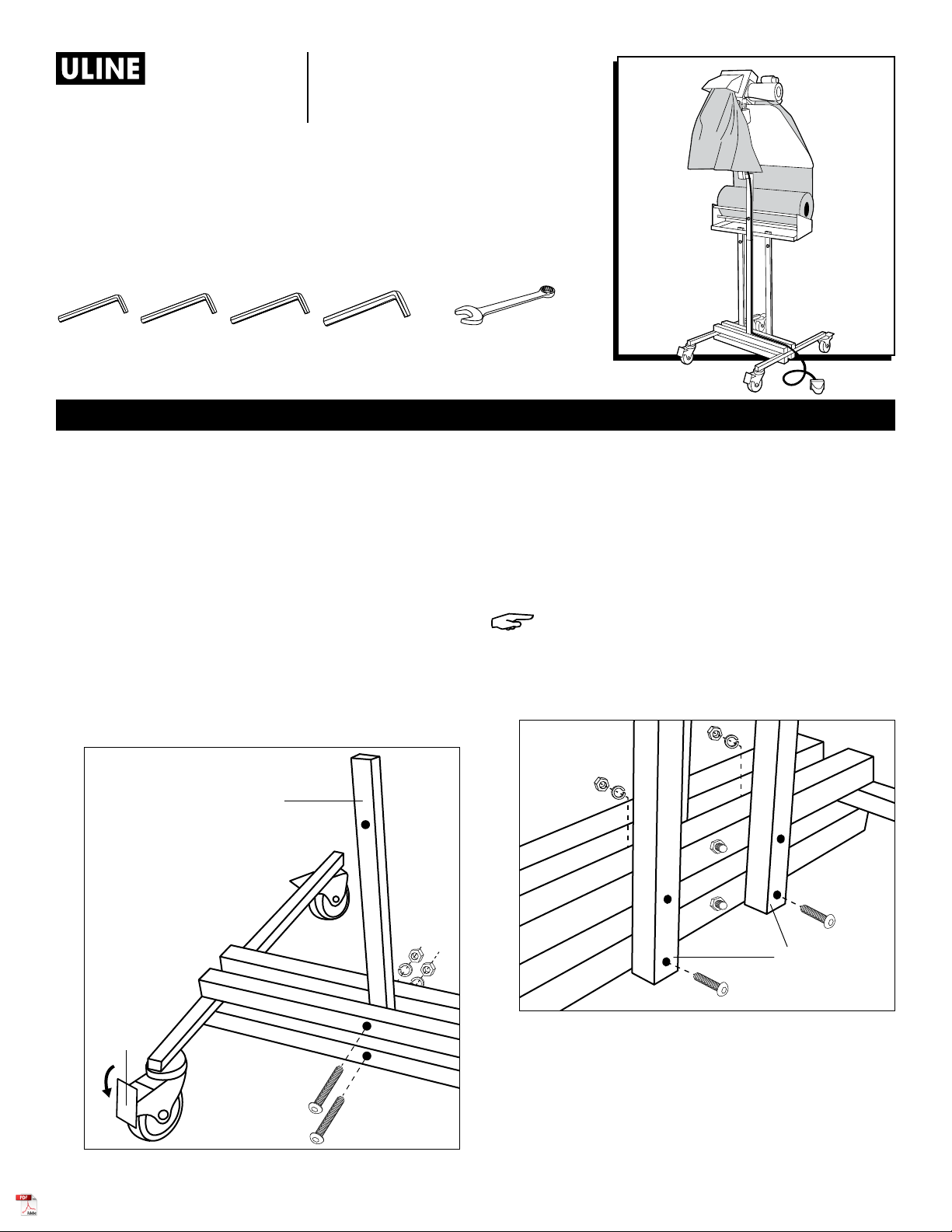 ULINE

PDF
Adobe