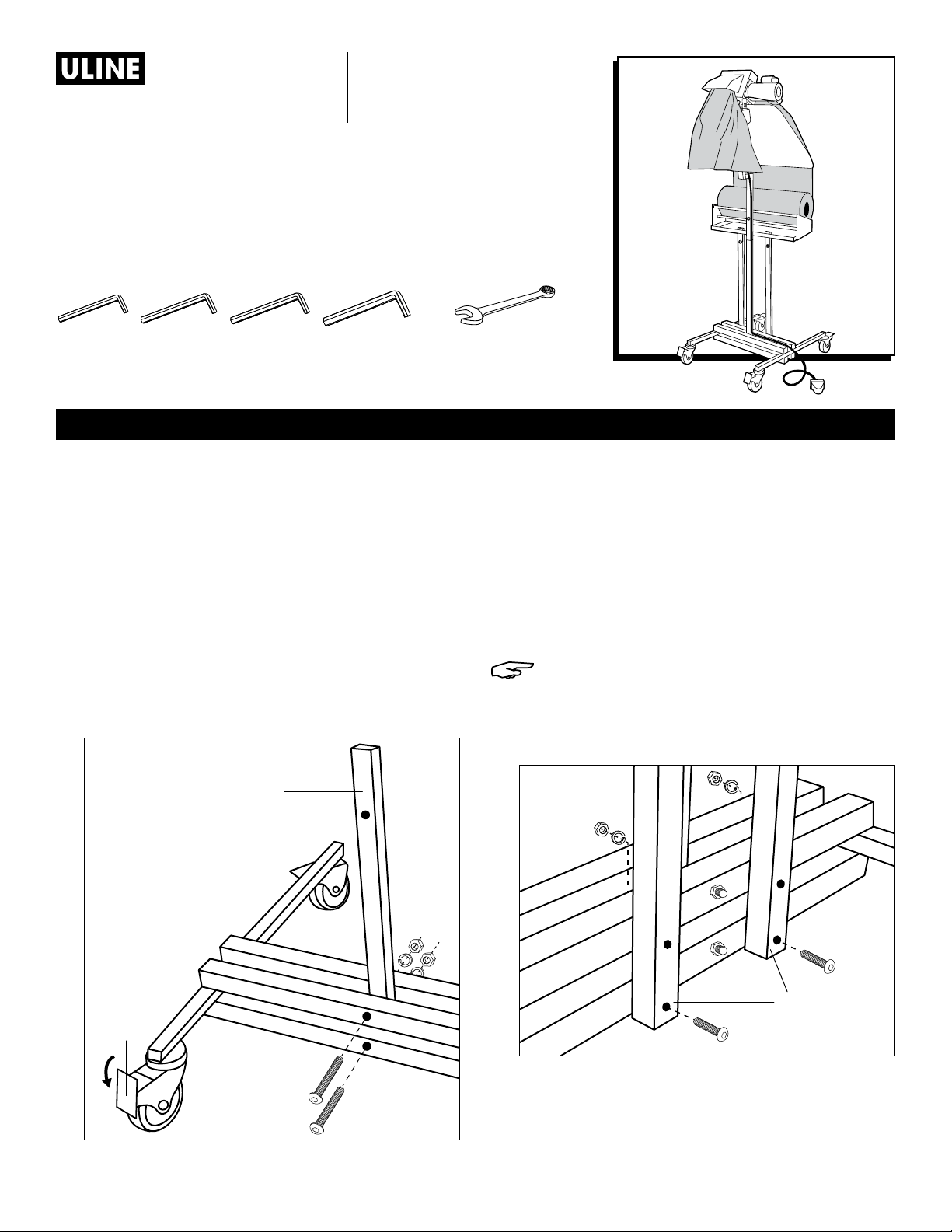 ULINE