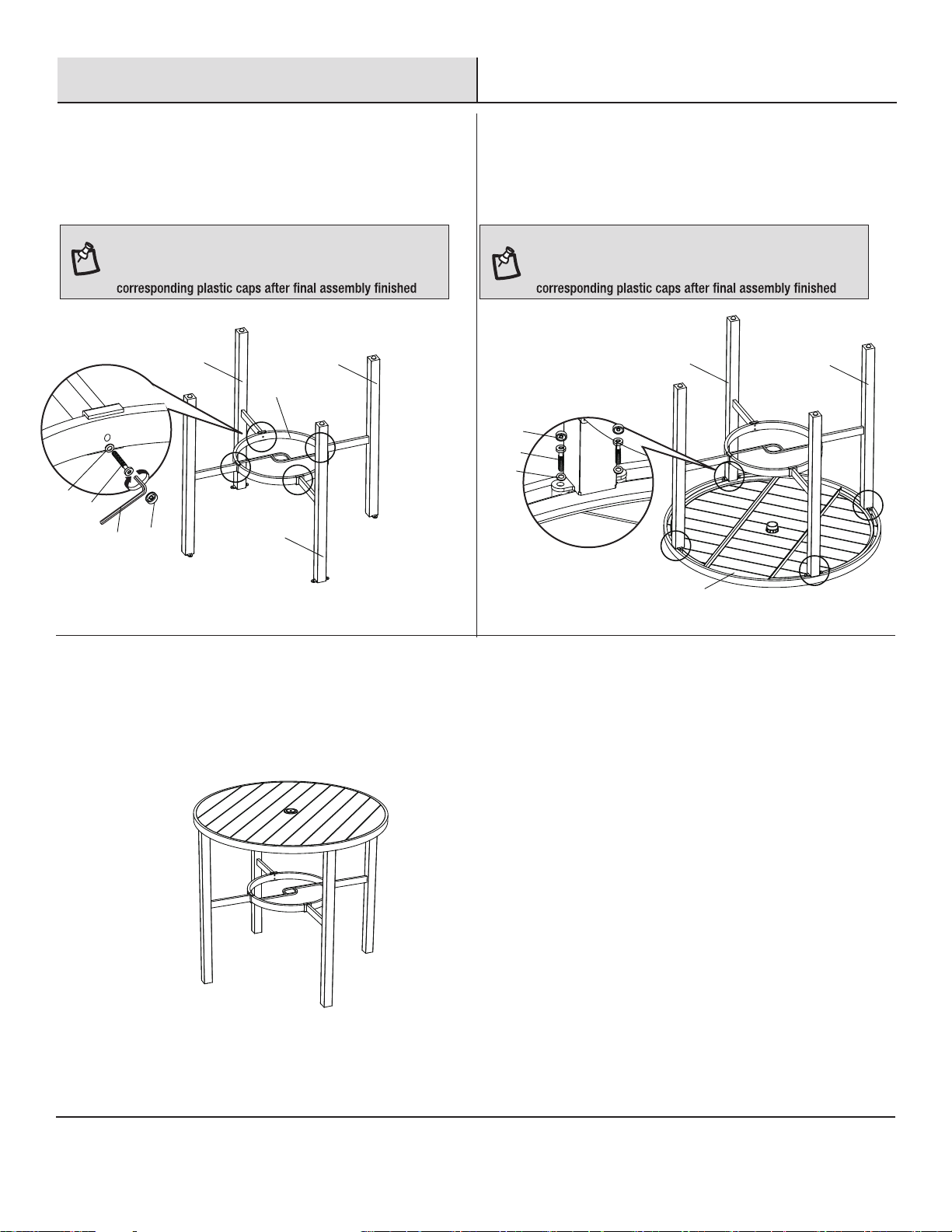 corresponding plastic caps after final assembly finished

corresponding plastic caps after final assembly finished